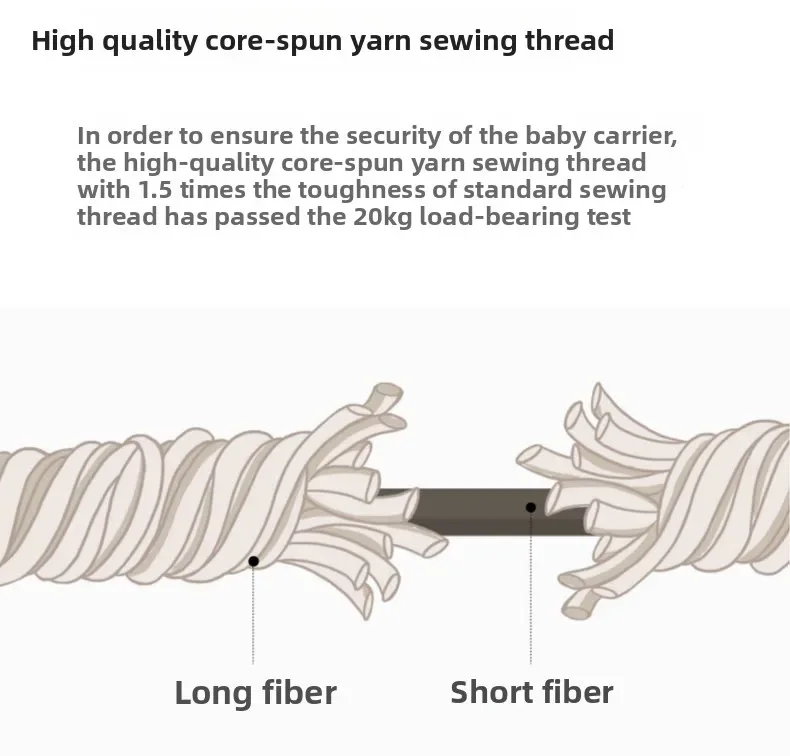 High quality core-spun yarn sewing thread

In order to ensure the security of the baby carrier, the high-quality core-spun yarn sewing thread with 1.5 times the toughness of standard sewing thread has passed the 20kg load-bearing test

Long fiber

Short fiber