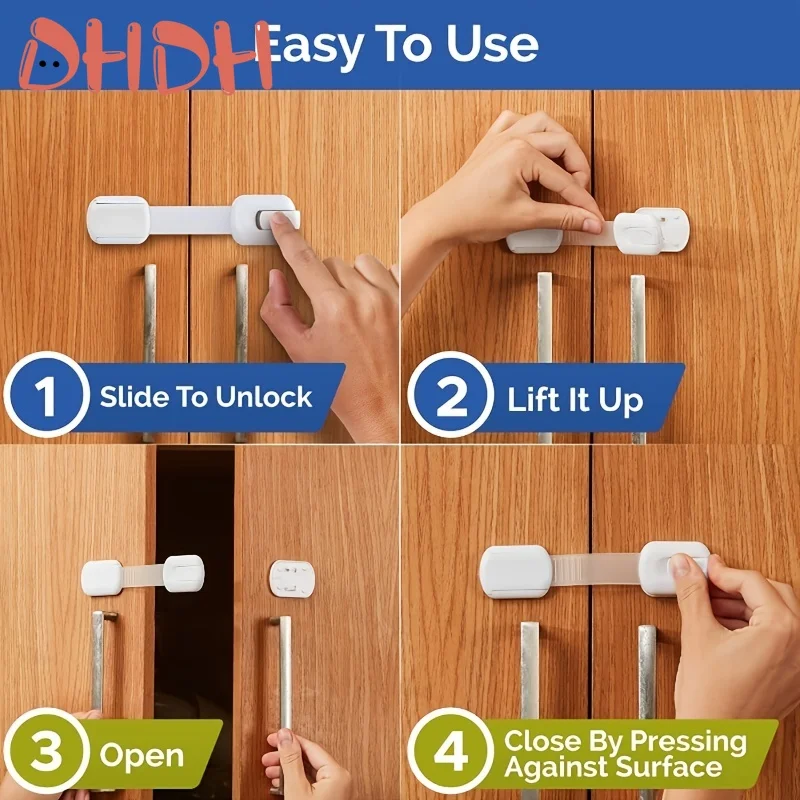 DHDH Easy To Use

1 Slide To Unlock

2 Lift It Up

3 Open

4 Close By Pressing Against Surface