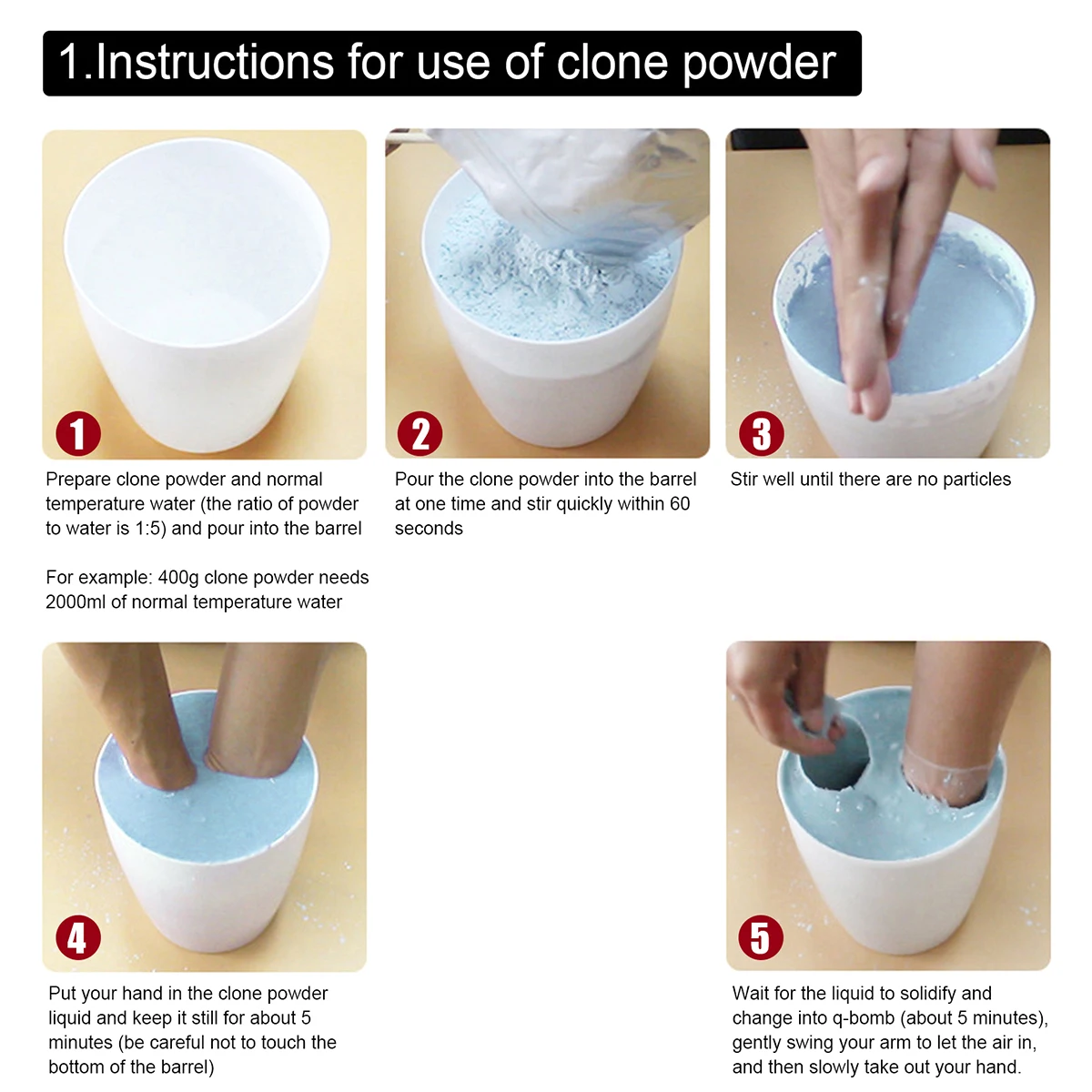 1.Instructions for use of clone powder

1

Prepare clone powder and normal temperature water (the ratio of powder to water is 1:5) and pour into the barrel

For example: 400g clone powder needs 2000ml of normal temperature water

2

Pour the clone powder into the barrel at one time and stir quickly within 60 seconds

3

Stir well until there are no particles

4

Put your hand in the clone powder liquid and keep it still for about 5 minutes (be careful not to touch the bottom of the barrel)

5

Wait for the liquid to solidify and change into q-bomb (about 5 minutes), gently swing your arm to let the air in, and then slowly take out your hand.