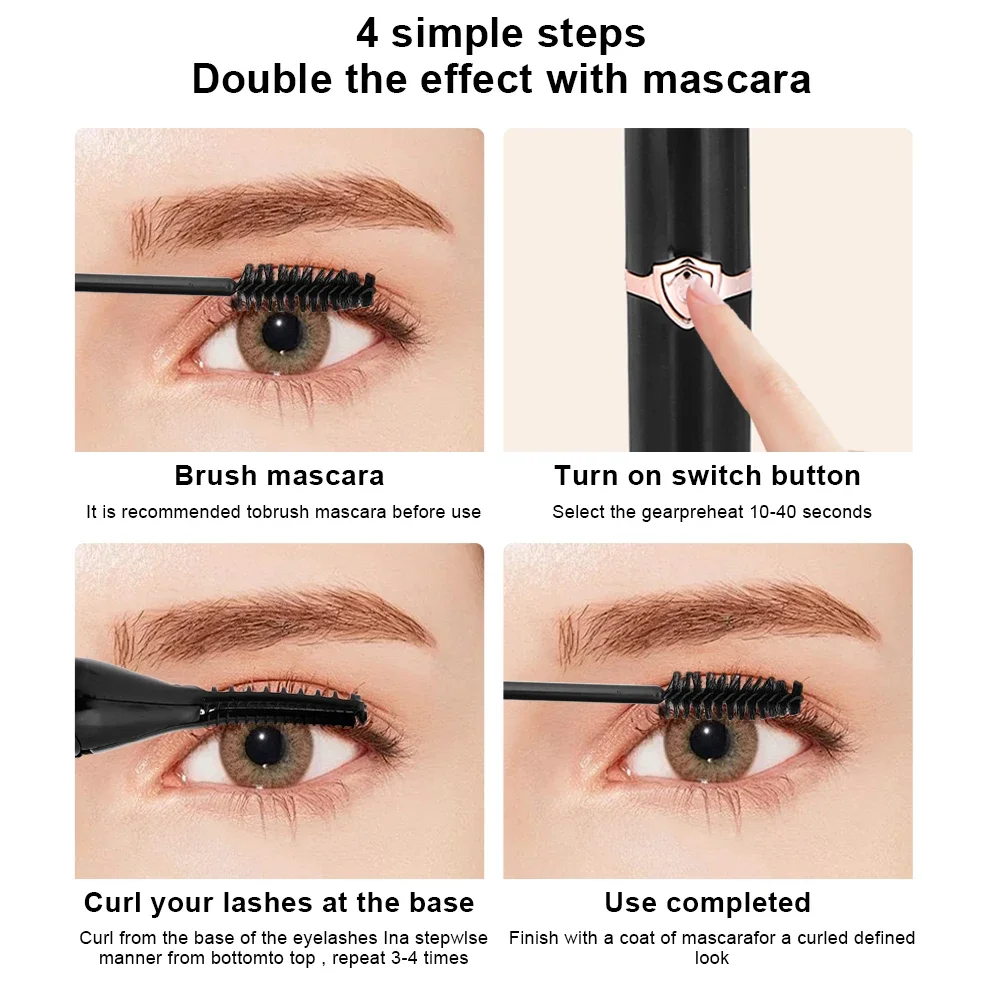 4 simple steps
Double the effect with mascara

Brush mascara
It is recommended tobrush mascara before use

Turn on switch button
Select the gearpreheat 10-40 seconds

Curl your lashes at the base
Curl from the base of the eyelashes Ina stepwlse manner from bottomto top , repeat 3-4 times

Use completed
Finish with a coat of mascarafor a curled defined look