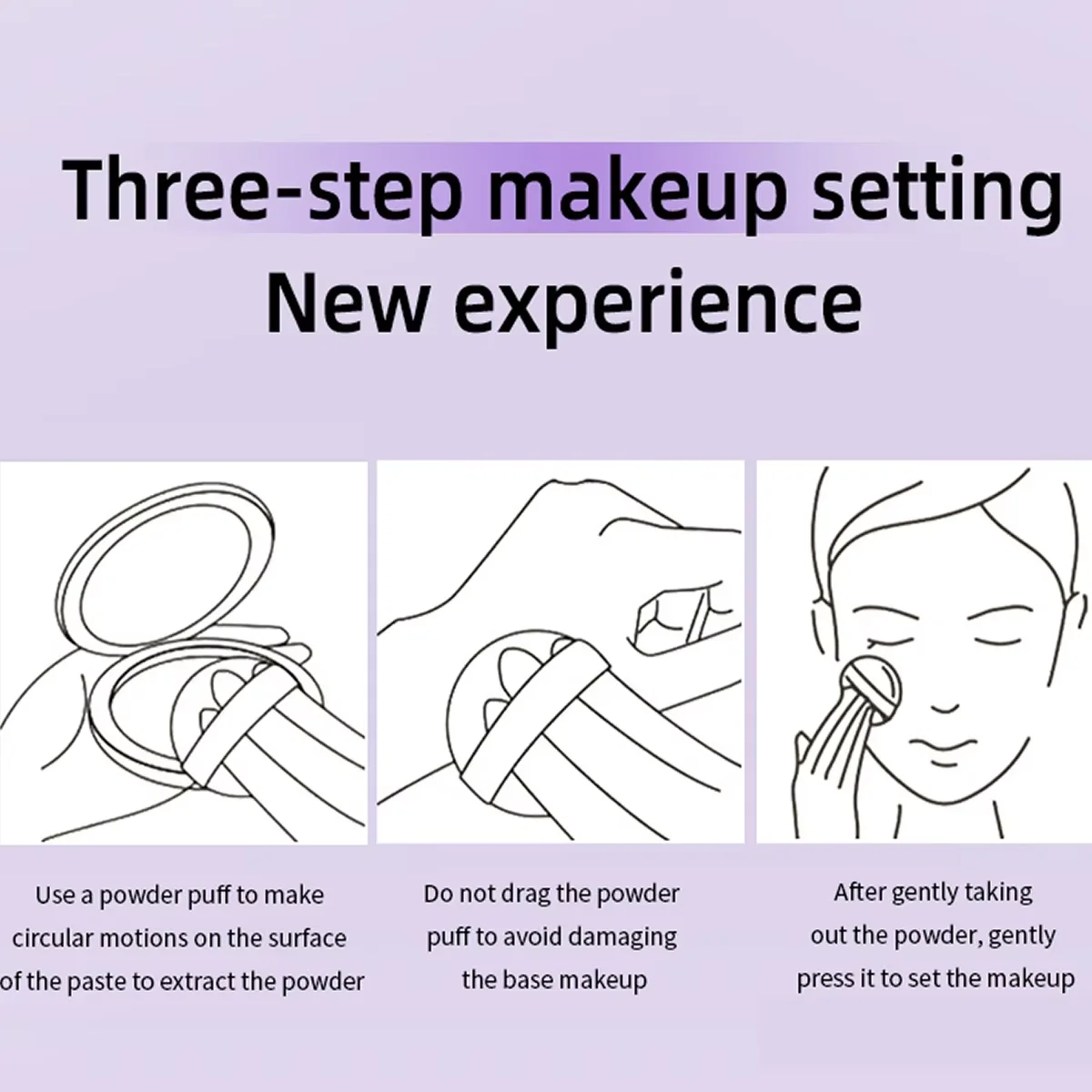 Three-step makeup setting
New experience

Use a powder puff to make circular motions on the surface of the paste to extract the powder

Do not drag the powder puff to avoid damaging the base makeup

After gently taking out the powder, gently press it to set the makeup