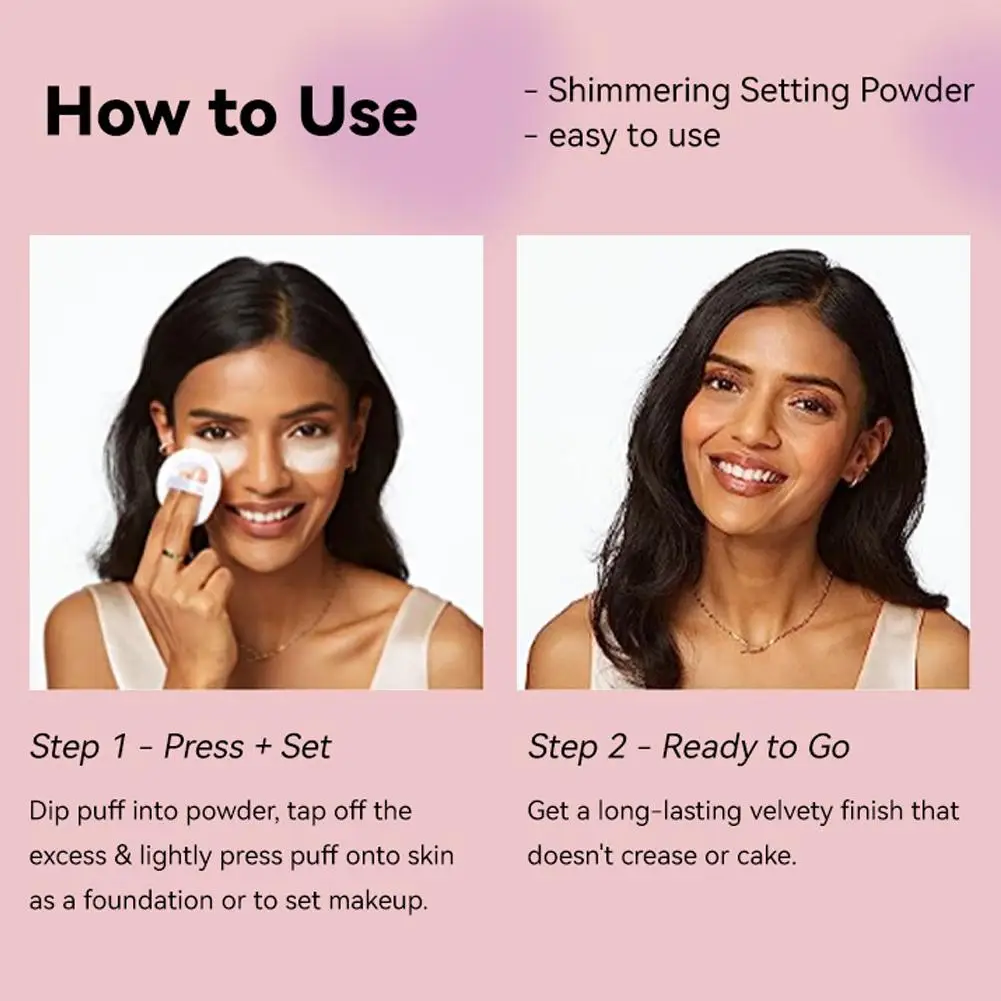 How to Use

- Shimmering Setting Powder
- easy to use

Step 1 - Press + Set

Dip puff into powder, tap off the excess & lightly press puff onto skin as a foundation or to set makeup.

Step 2 - Ready to Go

Get a long-lasting velvety finish that doesn't crease or cake.