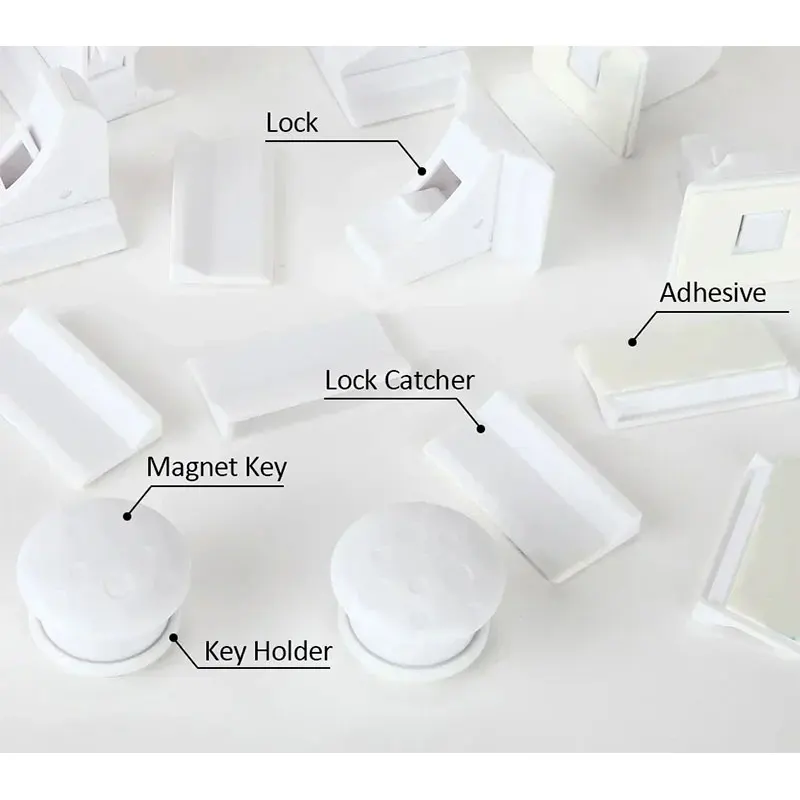 Lock

Adhesive

Lock Catcher

Magnet Key

Key Holder