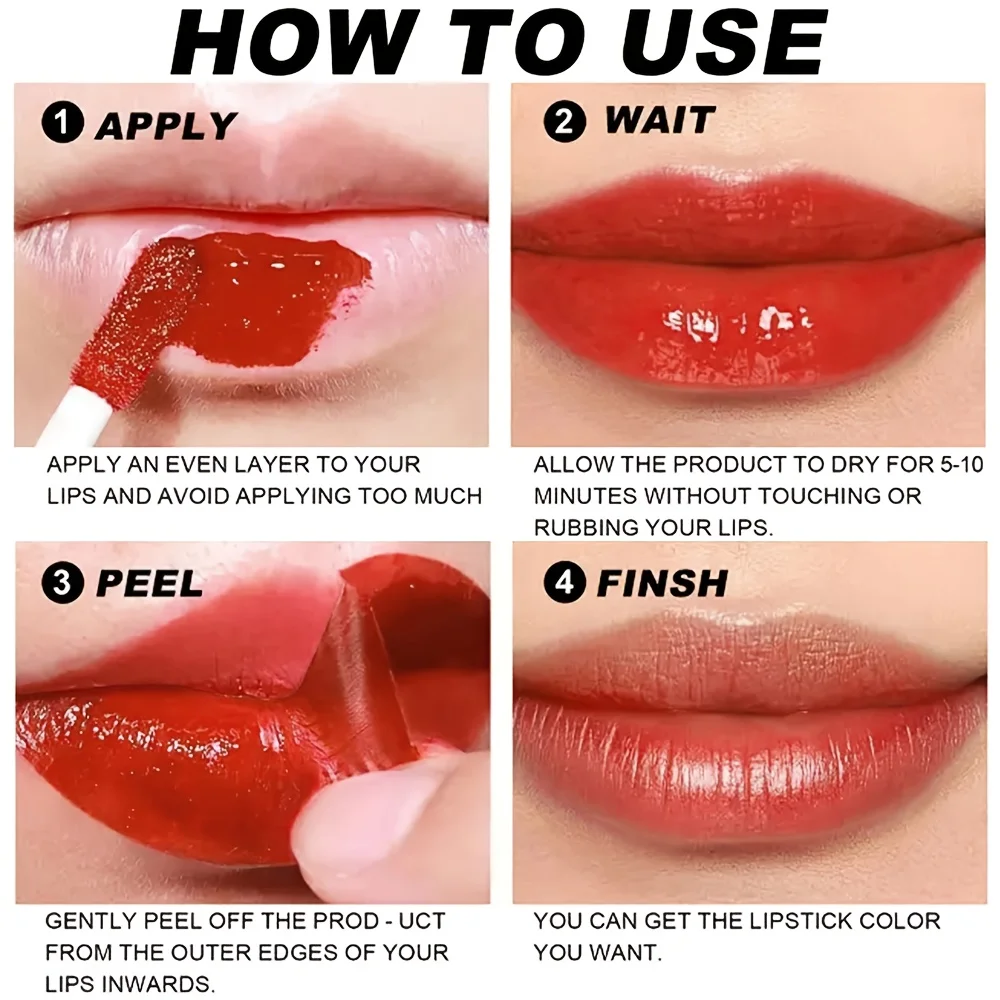 HOW TO USE

1 APPLY

APPLY AN EVEN LAYER TO YOUR LIPS AND AVOID APPLYING TOO MUCH

2 WAIT

ALLOW THE PRODUCT TO DRY FOR 5-10 MINUTES WITHOUT TOUCHING OR RUBBING YOUR LIPS.

3 PEEL

GENTLY PEEL OFF THE PROD - UCT FROM THE OUTER EDGES OF YOUR LIPS INWARDS.

4 FINSH

YOU CAN GET THE LIPSTICK COLOR YOU WANT.