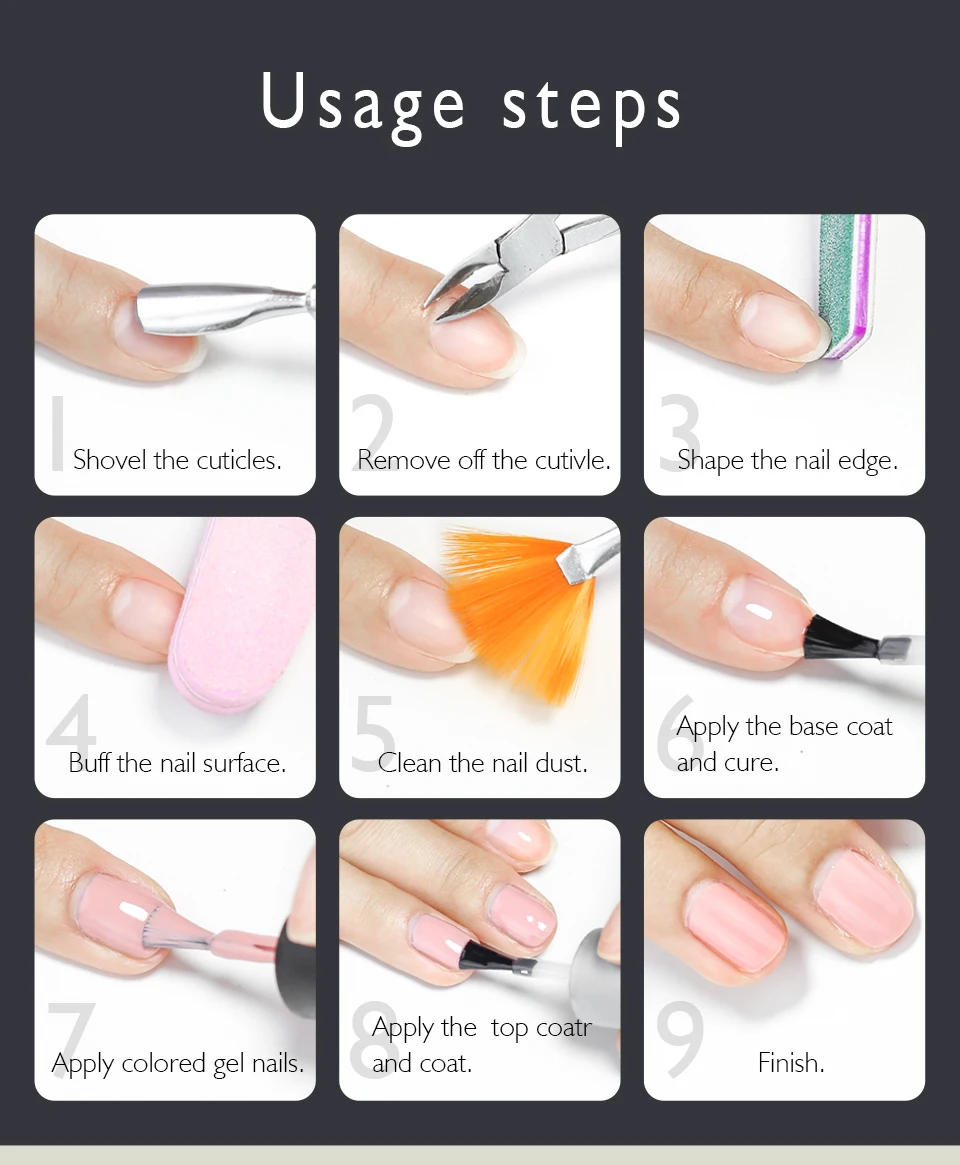 Usage steps

1 Shovel the cuticles.

2 Remove off the cutivle.

3 Shape the nail edge.

4 Buff the nail surface.

5 Clean the nail dust.

6 Apply the base coat and cure.

7 Apply colored gel nails.

8 Apply the top coatr and coat.

9 Finish.