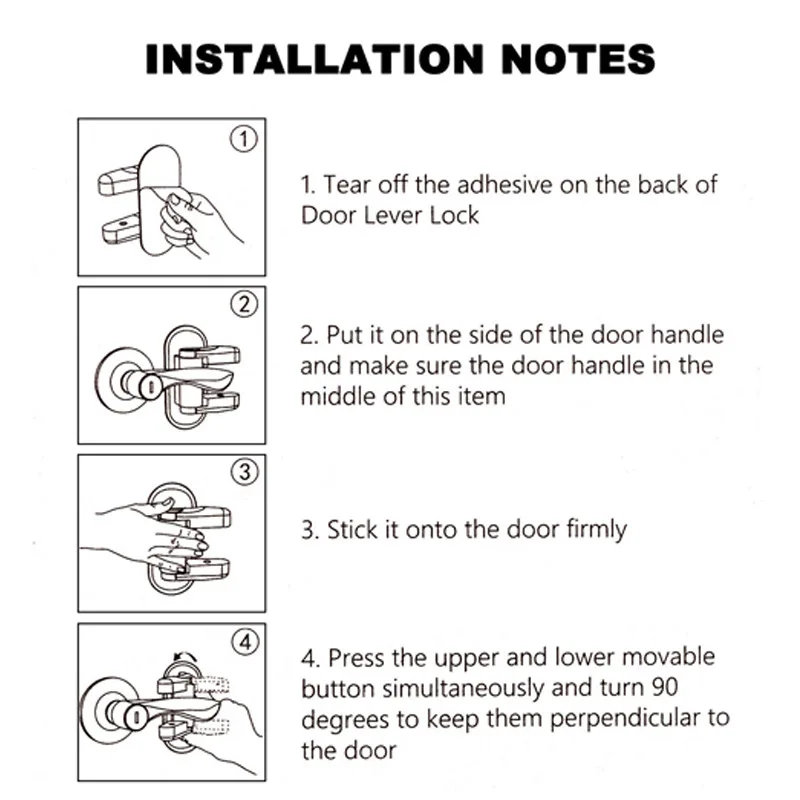 INSTALLATION NOTES

①

1. Tear off the adhesive on the back of Door Lever Lock

②

2. Put it on the side of the door handle and make sure the door handle in the middle of this item

③

3. Stick it onto the door firmly

④

4. Press the upper and lower movable button simultaneously and turn 90 degrees to keep them perpendicular to the door