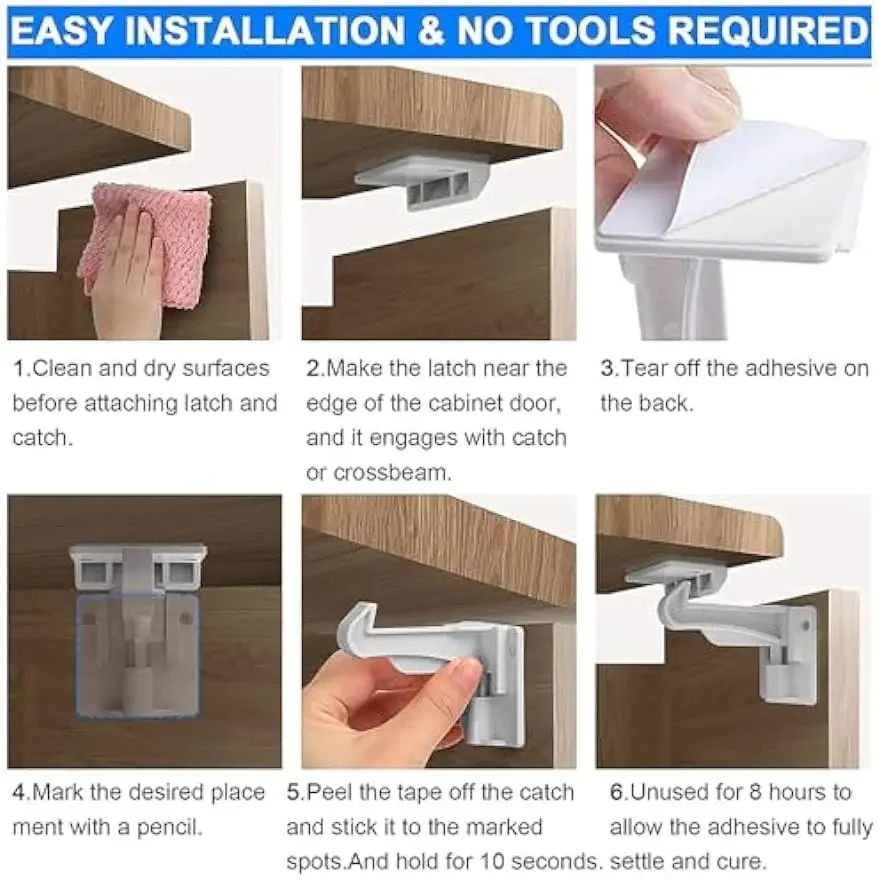 EASY INSTALLATION & NO TOOLS REQUIRED

1.Clean and dry surfaces before attaching latch and catch.

2.Make the latch near the edge of the cabinet door, and it engages with catch or crossbeam.

3.Tear off the adhesive on the back.

4.Mark the desired place ment with a pencil.

5.Peel the tape off the catch and stick it to the marked spots.And hold for 10 seconds.

6.Unused for 8 hours to allow the adhesive to fully settle and cure.