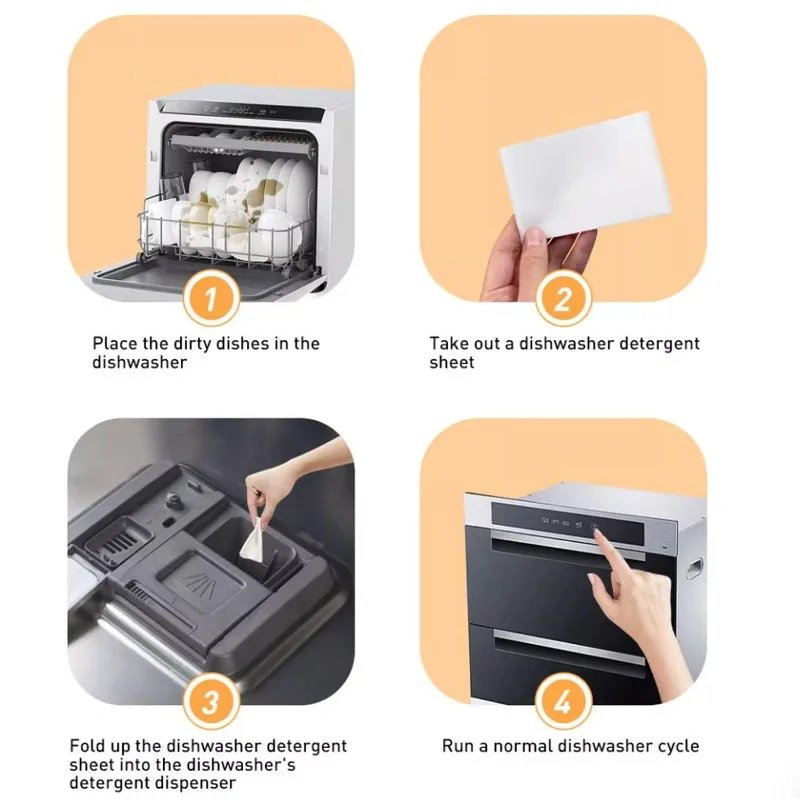 1

Place the dirty dishes in the dishwasher

2

Take out a dishwasher detergent sheet

3

Fold up the dishwasher detergent sheet into the dishwasher's detergent dispenser

4

Run a normal dishwasher cycle