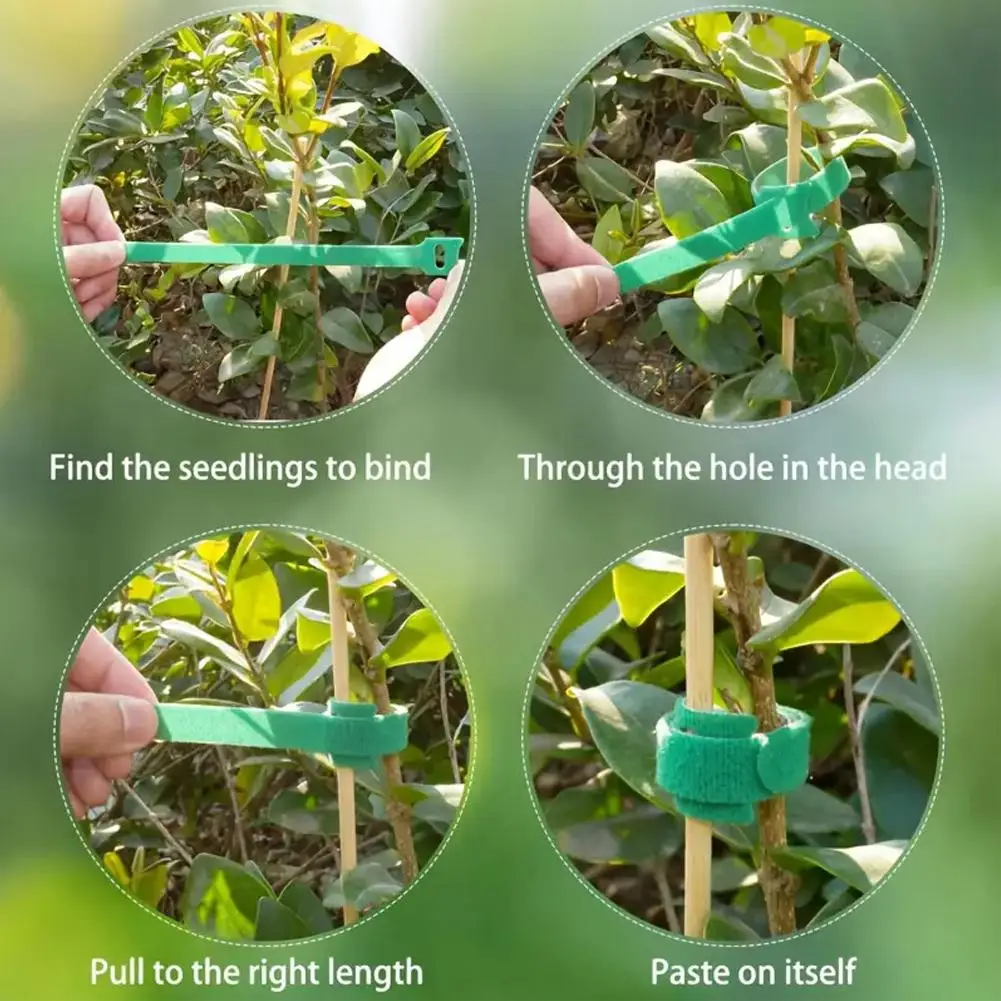 Find the seedlings to bind

Through the hole in the head

Pull to the right length

Paste on itself