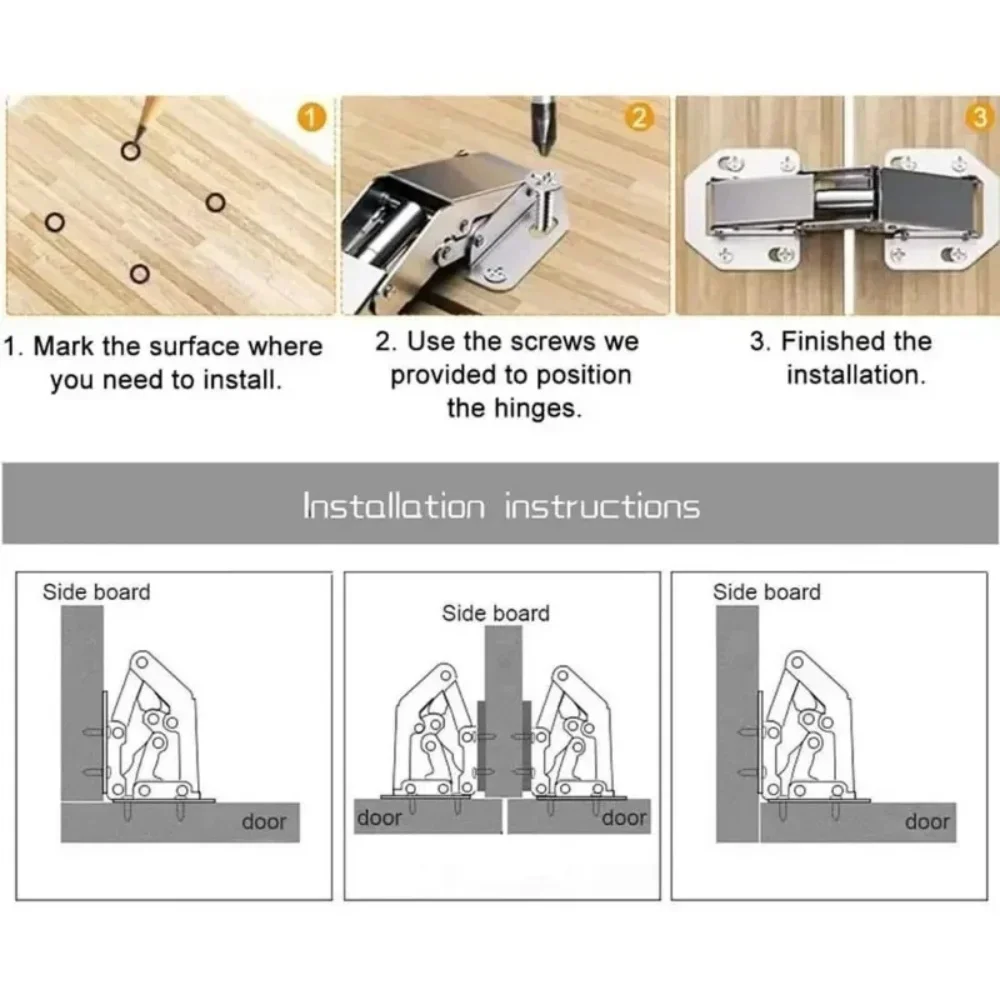 1

2

3

1. Mark the surface where you need to install.

2. Use the screws we provided to position the hinges.

3. Finished the installation.

Installation instructions

Side board

door

Side board

door

door

Side board

door