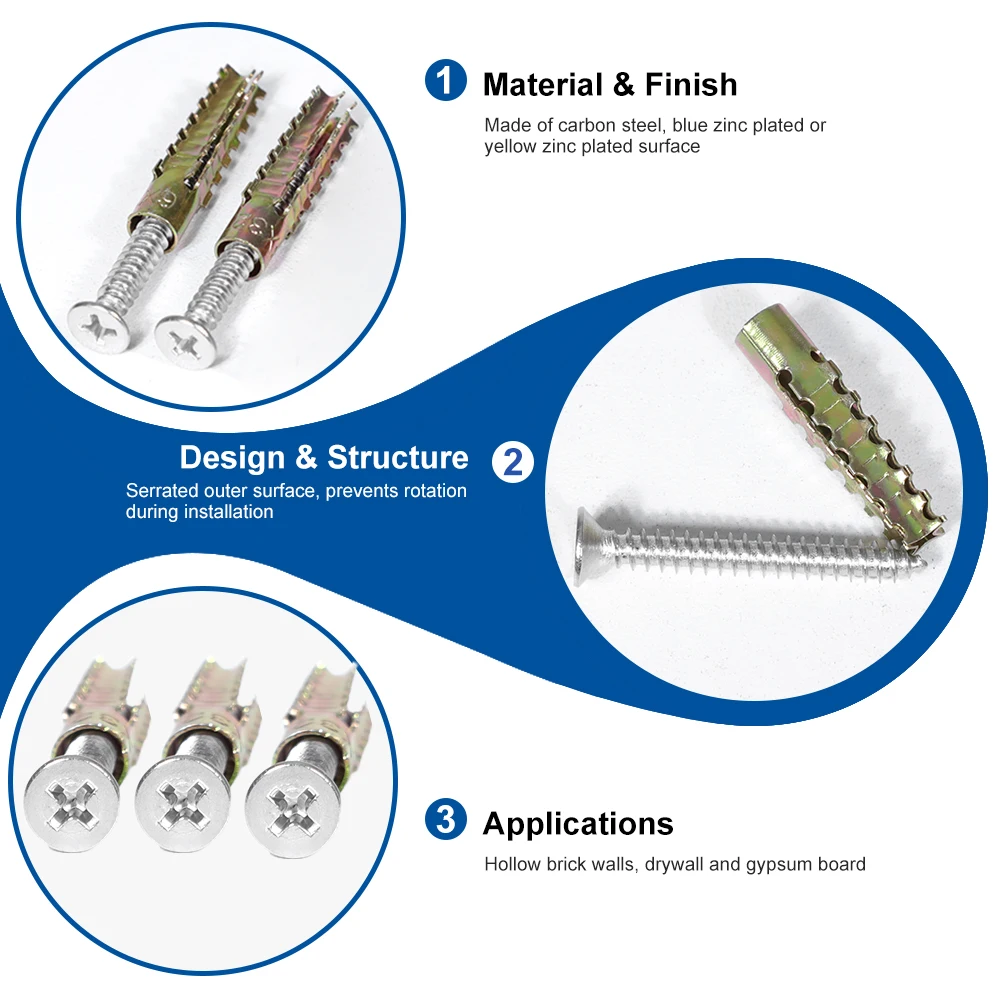 1 Material & Finish

Made of carbon steel, blue zinc plated or yellow zinc plated surface

Design & Structure 2

Serrated outer surface, prevents rotation during installation

3 Applications

Hollow brick walls, drywall and gypsum board