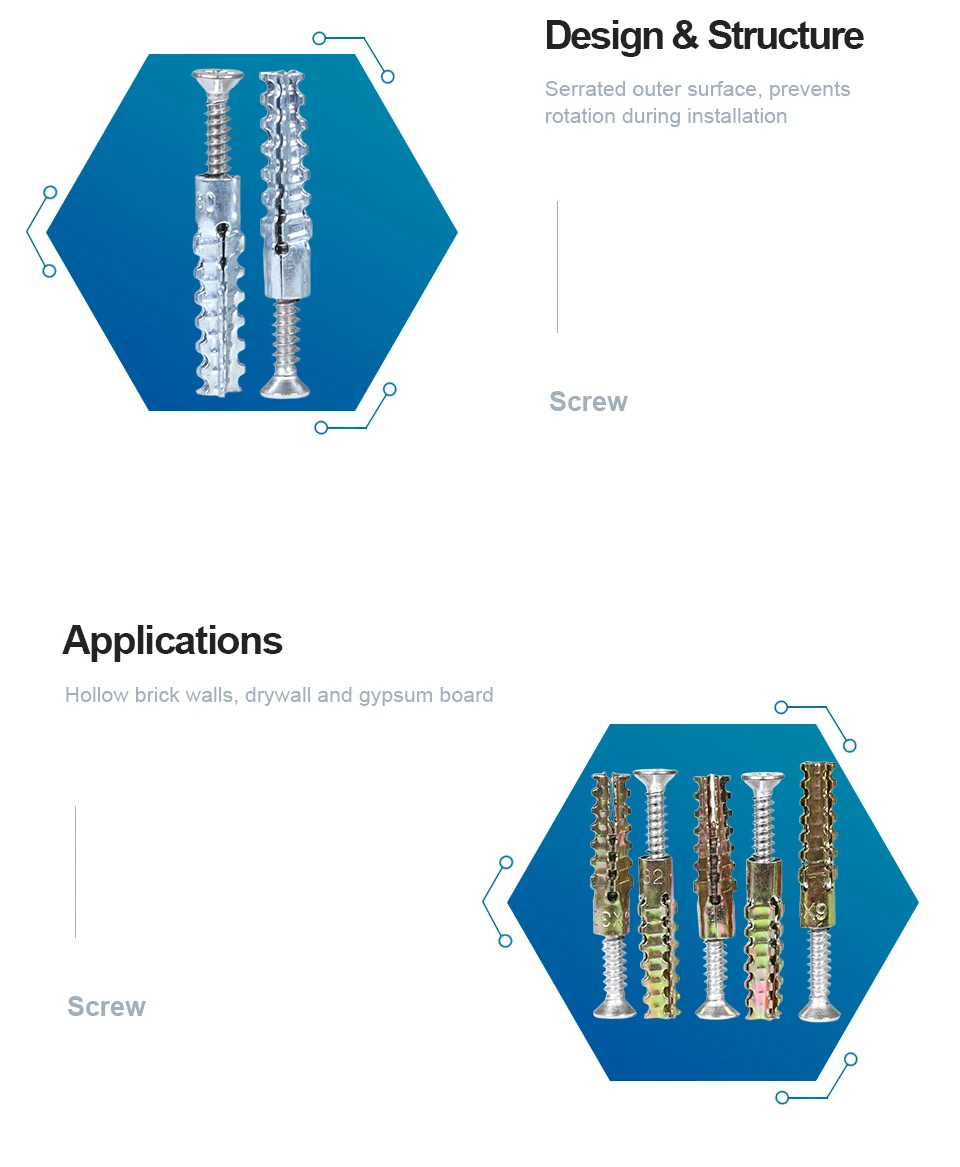 Design & Structure

Serrated outer surface, prevents rotation during installation

Screw

Applications

Hollow brick walls, drywall and gypsum board

Screw