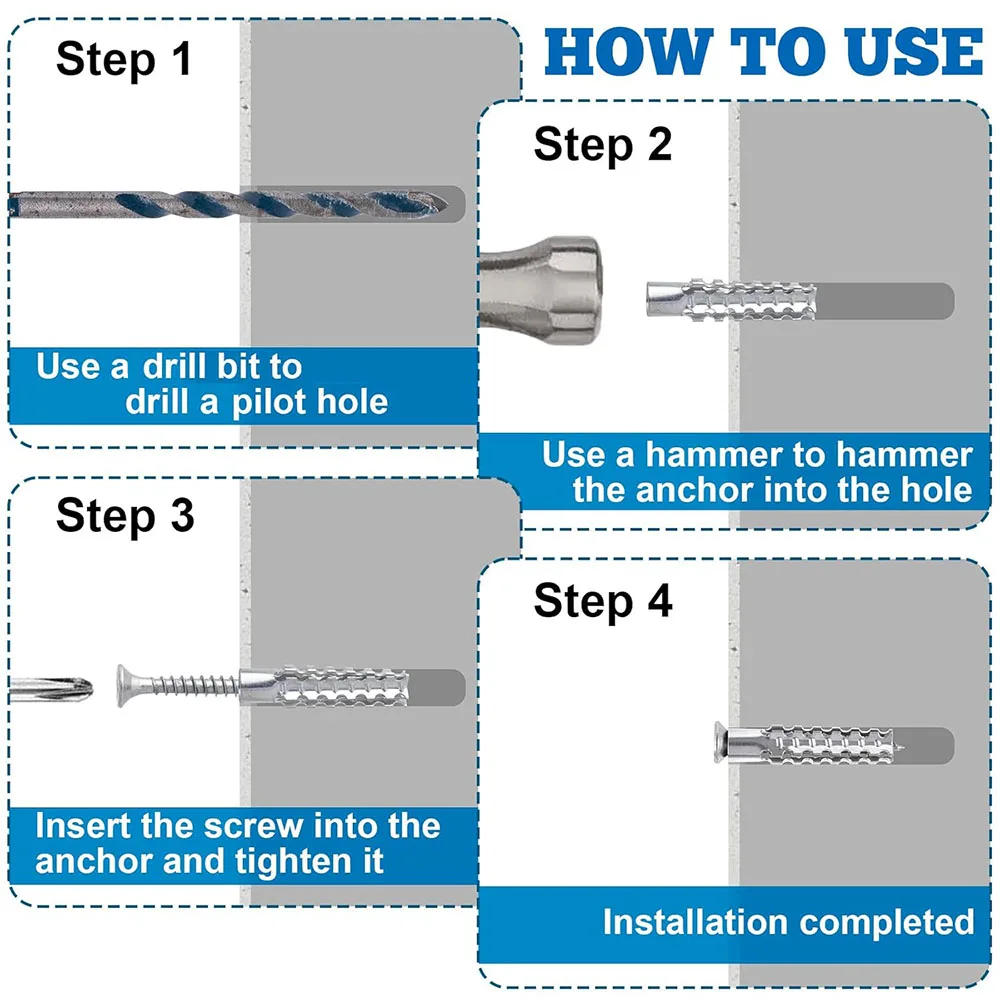 HOW TO USE

Step 1

Use a drill bit to drill a pilot hole

Step 2

Use a hammer to hammer the anchor into the hole

Step 3

Insert the screw into the anchor and tighten it

Step 4

Installation completed