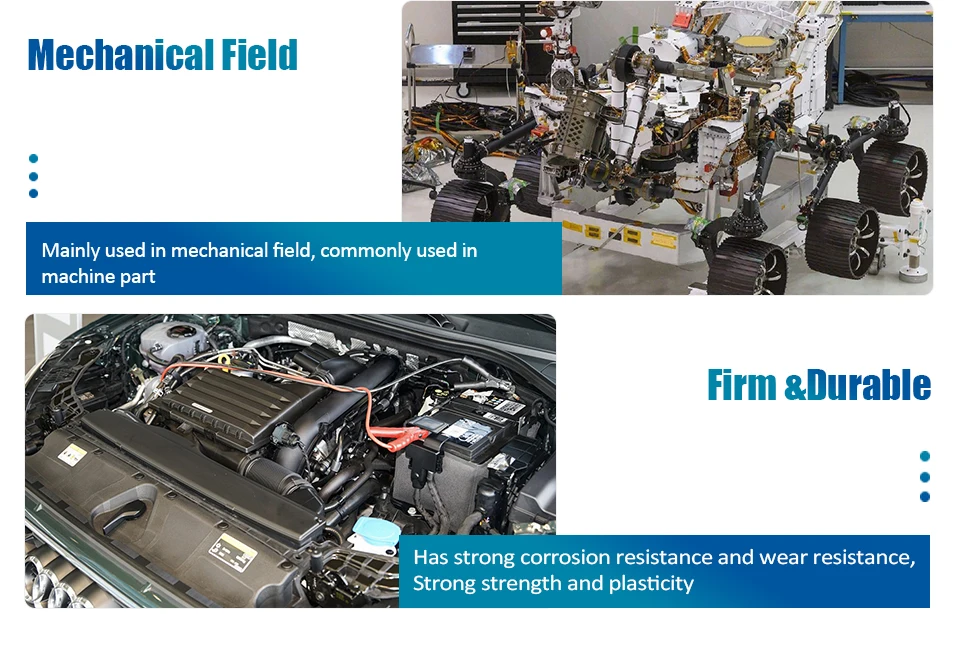 Mechanical Field

Mainly used in mechanical field, commonly used in machine part

Firm &Durable

Has strong corrosion resistance and wear resistance, Strong strength and plasticity