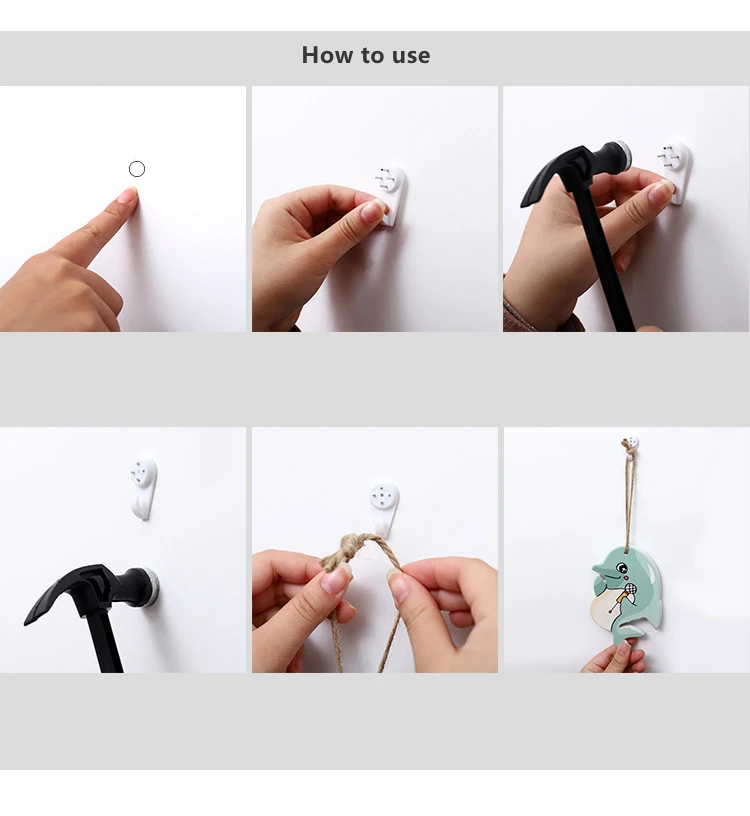 How to use