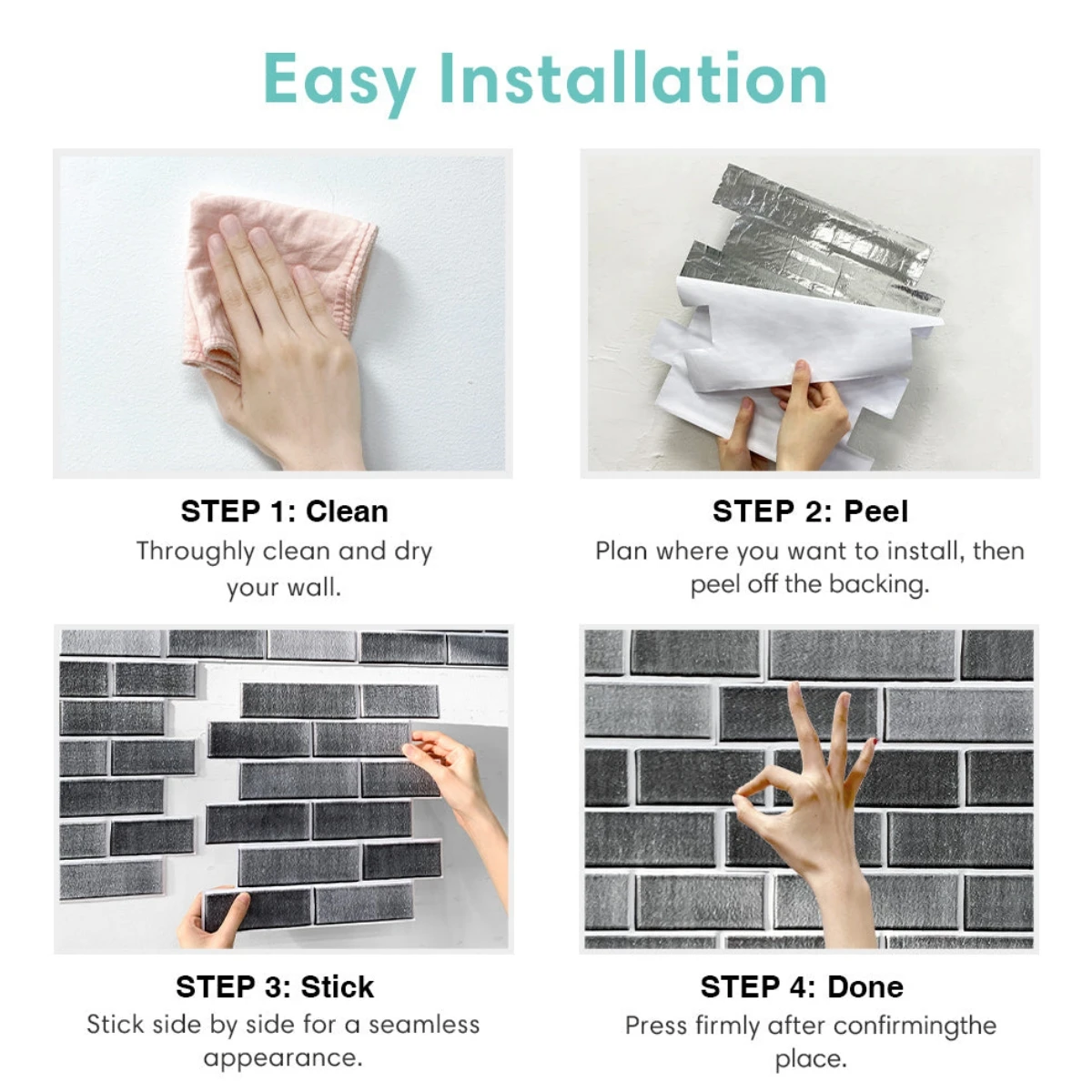 Easy Installation

STEP 1: Clean
Throughly clean and dry your wall.

STEP 2: Peel
Plan where you want to install, then peel off the backing.

STEP 3: Stick
Stick side by side for a seamless appearance.

STEP 4: Done
Press firmly after confirmingthe place.