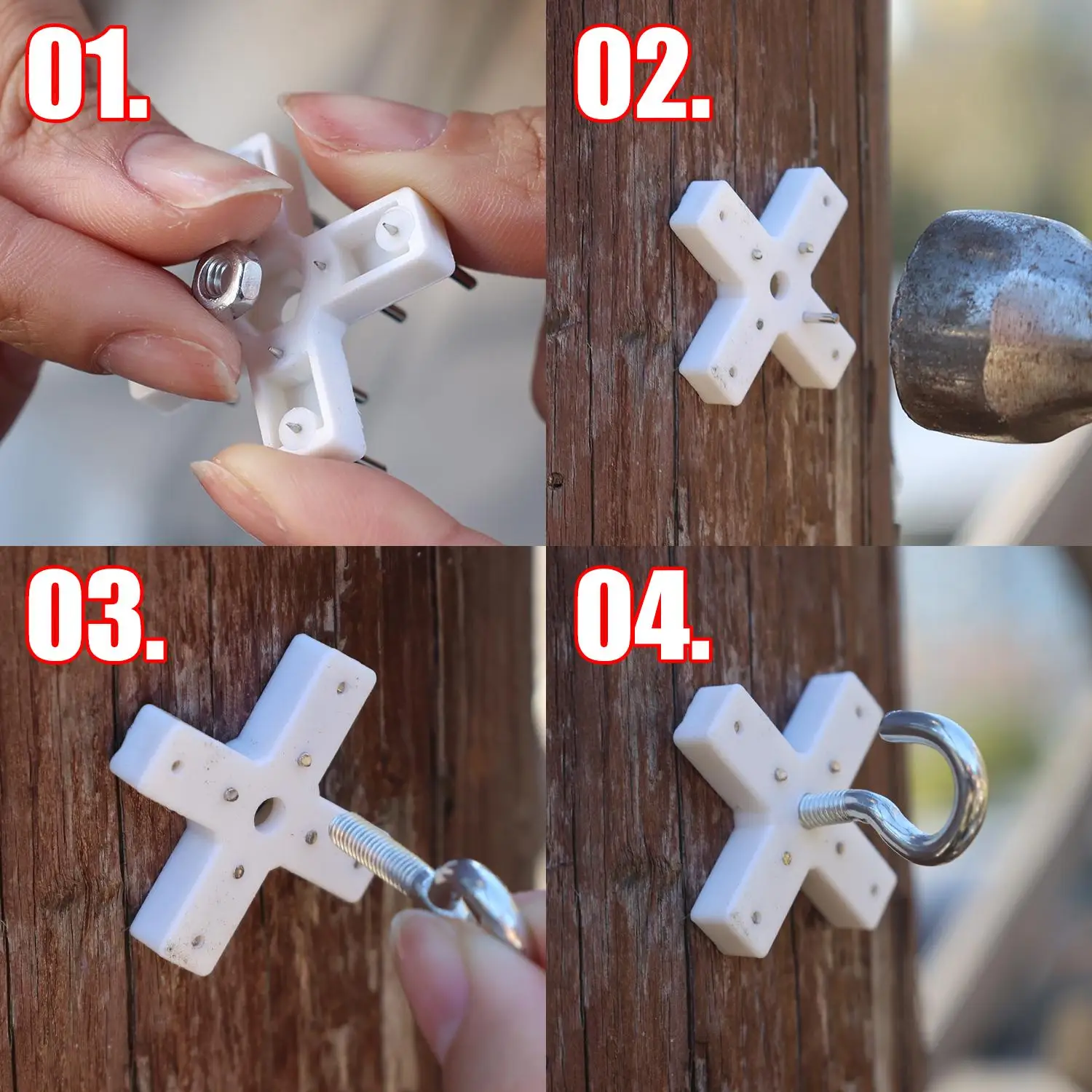 01.

02.

03.

04.