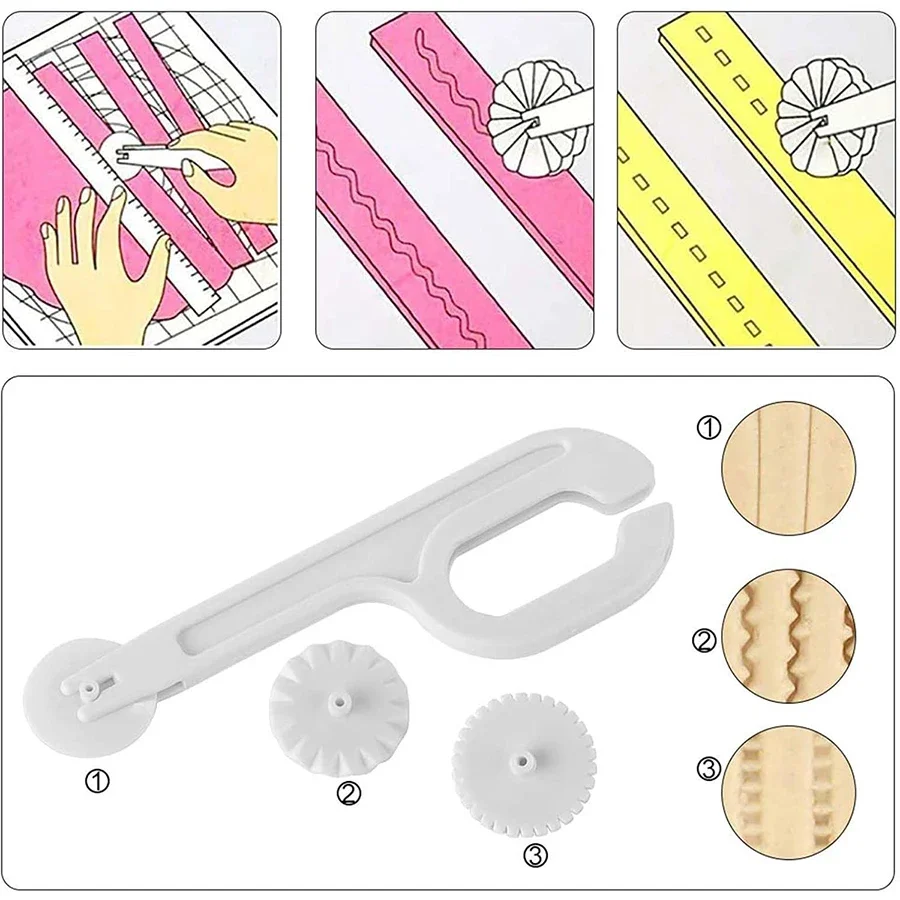 ①
②
③
①
②
③