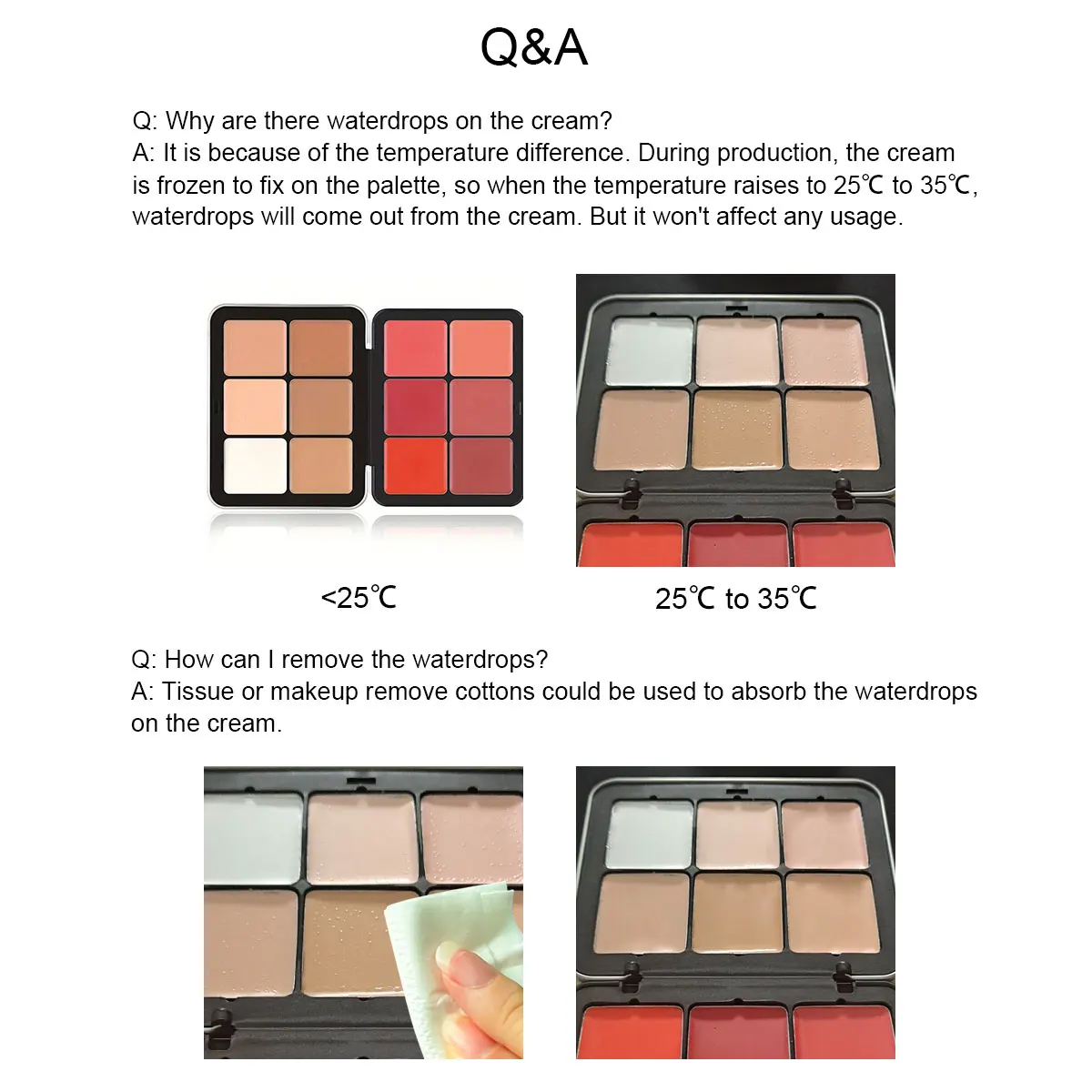 Q&A

Q: Why are there waterdrops on the cream?
A: It is because of the temperature difference. During production, the cream is frozen to fix on the palette, so when the temperature raises to 25℃ to 35℃, waterdrops will come out from the cream. But it won't affect any usage.

<25℃

25℃ to 35℃

Q: How can I remove the waterdrops?
A: Tissue or makeup remove cottons could be used to absorb the waterdrops on the cream.