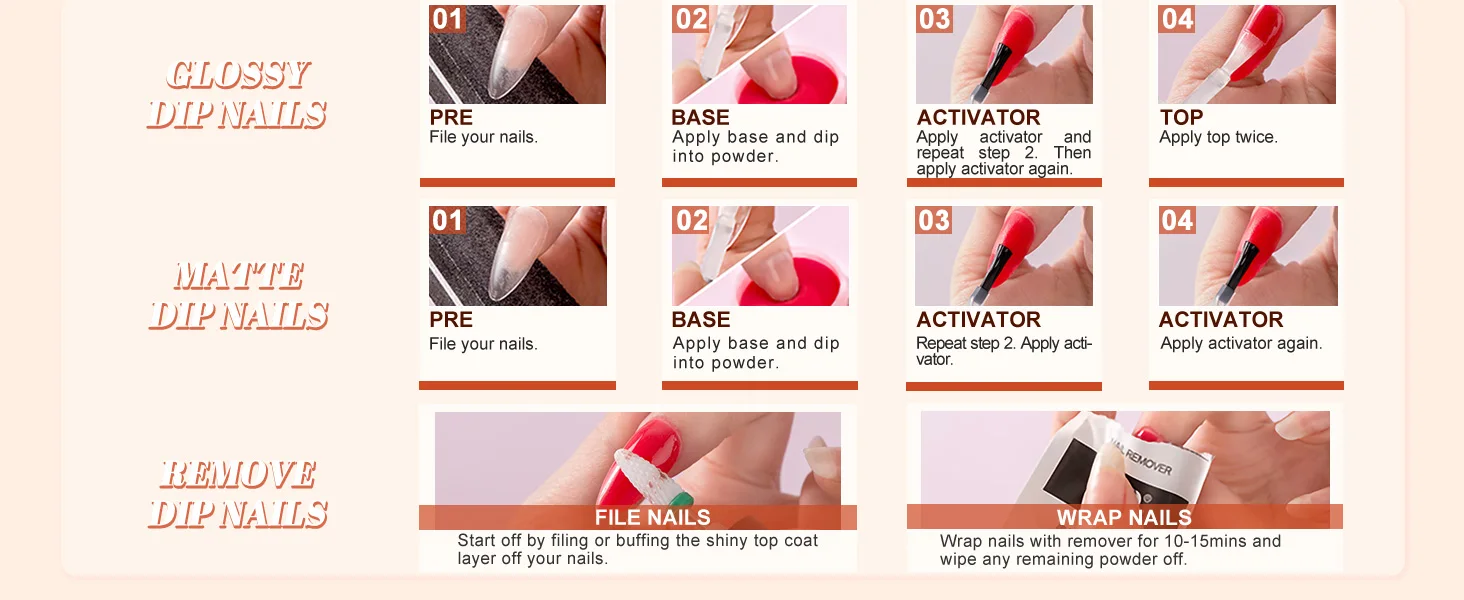 GLOSSY DIP NAILS

01
PRE
File your nails.

02
BASE
Apply base and dip into powder.

03
ACTIVATOR
Apply activator and repeat step 2. Then apply activator again.

04
TOP
Apply top twice.

MATTE DIP NAILS

01
PRE
File your nails.

02
BASE
Apply base and dip into powder.

03
ACTIVATOR
Repeat step 2. Apply activator.

04
ACTIVATOR
Apply activator again.

REMOVE DIP NAILS

FILE NAILS
Start off by filing or buffing the shiny top coat layer off your nails.

NAIL REMOVER

WRAP NAILS
Wrap nails with remover for 10-15mins and wipe any remaining powder off.