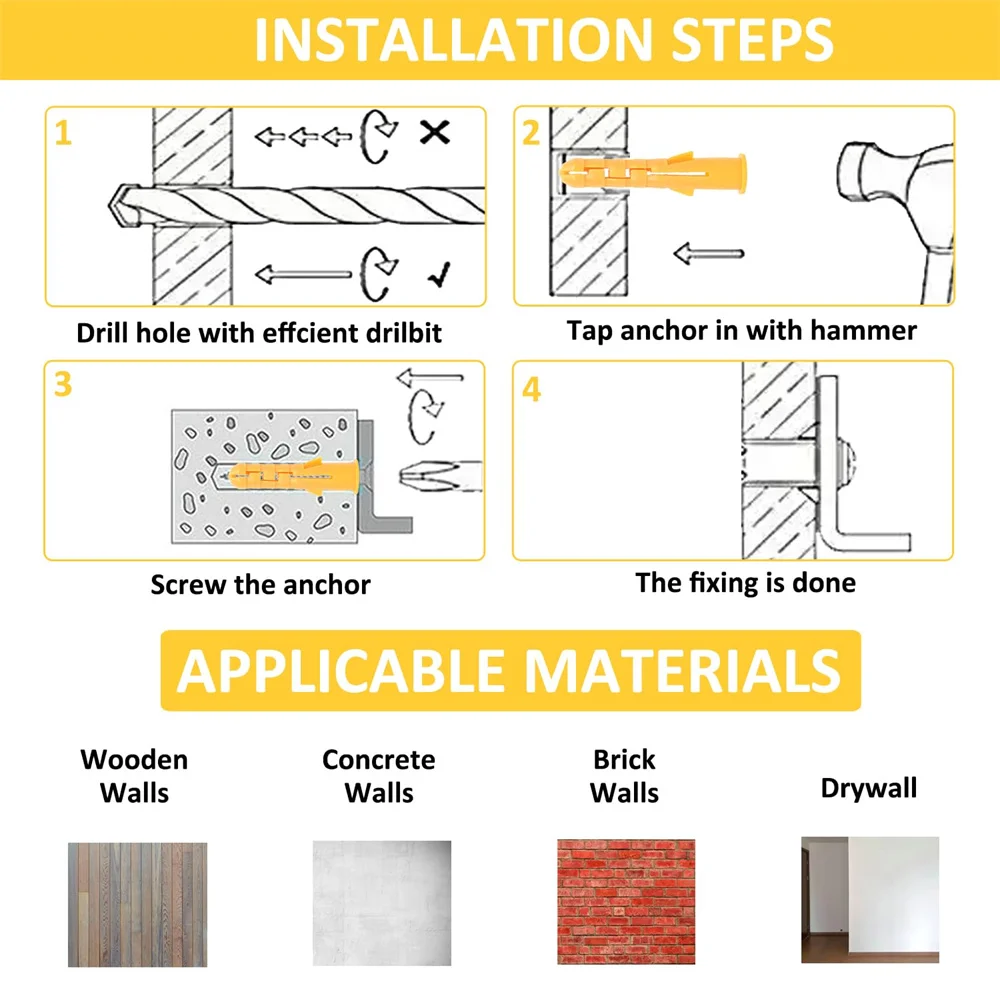 INSTALLATION STEPS

1

Drill hole with effcient drilbit

2

Tap anchor in with hammer

3

Screw the anchor

4

The fixing is done

APPLICABLE MATERIALS

Wooden Walls

Concrete Walls

Brick Walls

Drywall