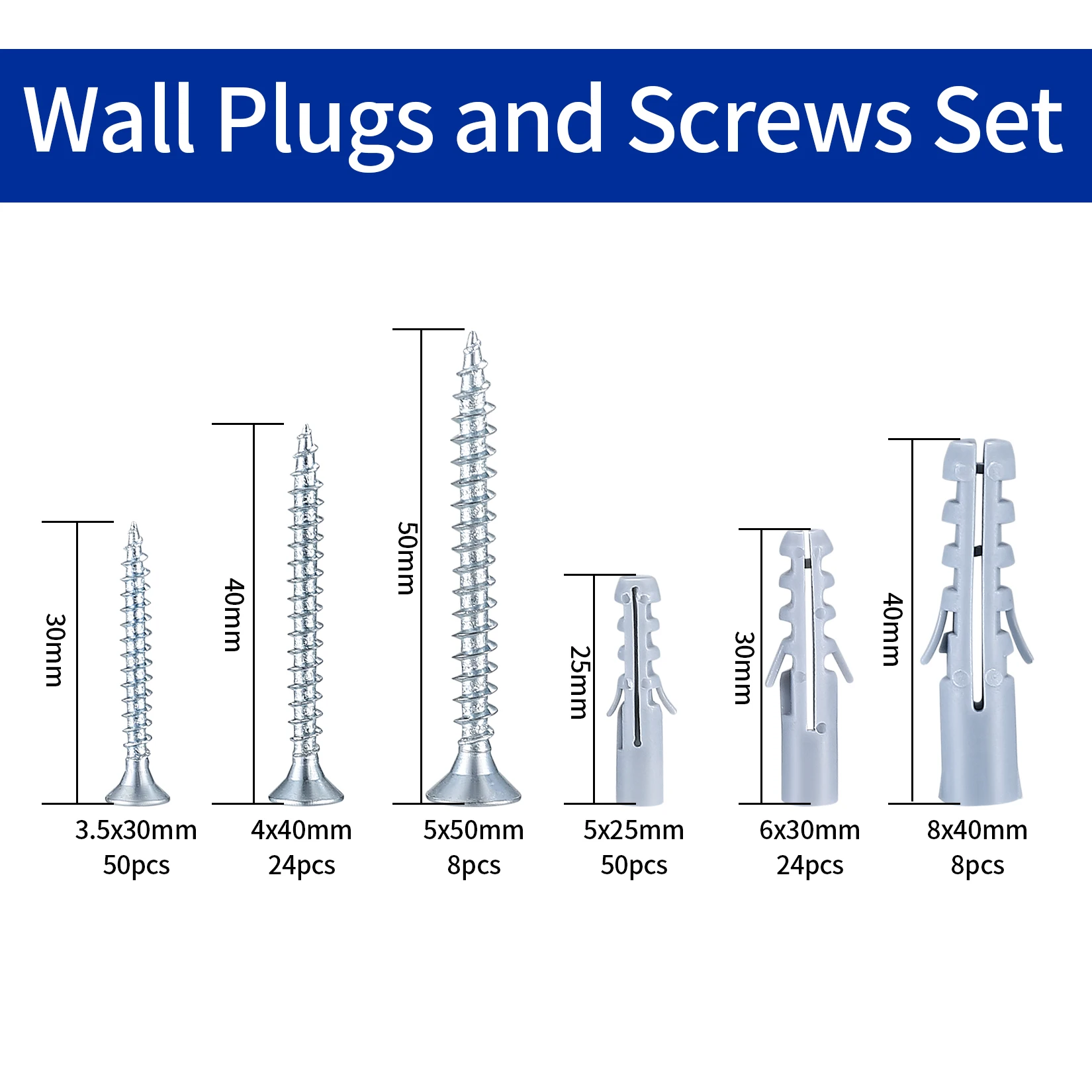 Wall Plugs and Screws Set

30mm

40mm

50mm

25mm

30mm

40mm

3.5x30mm
50pcs

4x40mm
24pcs

5x50mm
8pcs

5x25mm
50pcs

6x30mm
24pcs

8x40mm
8pcs