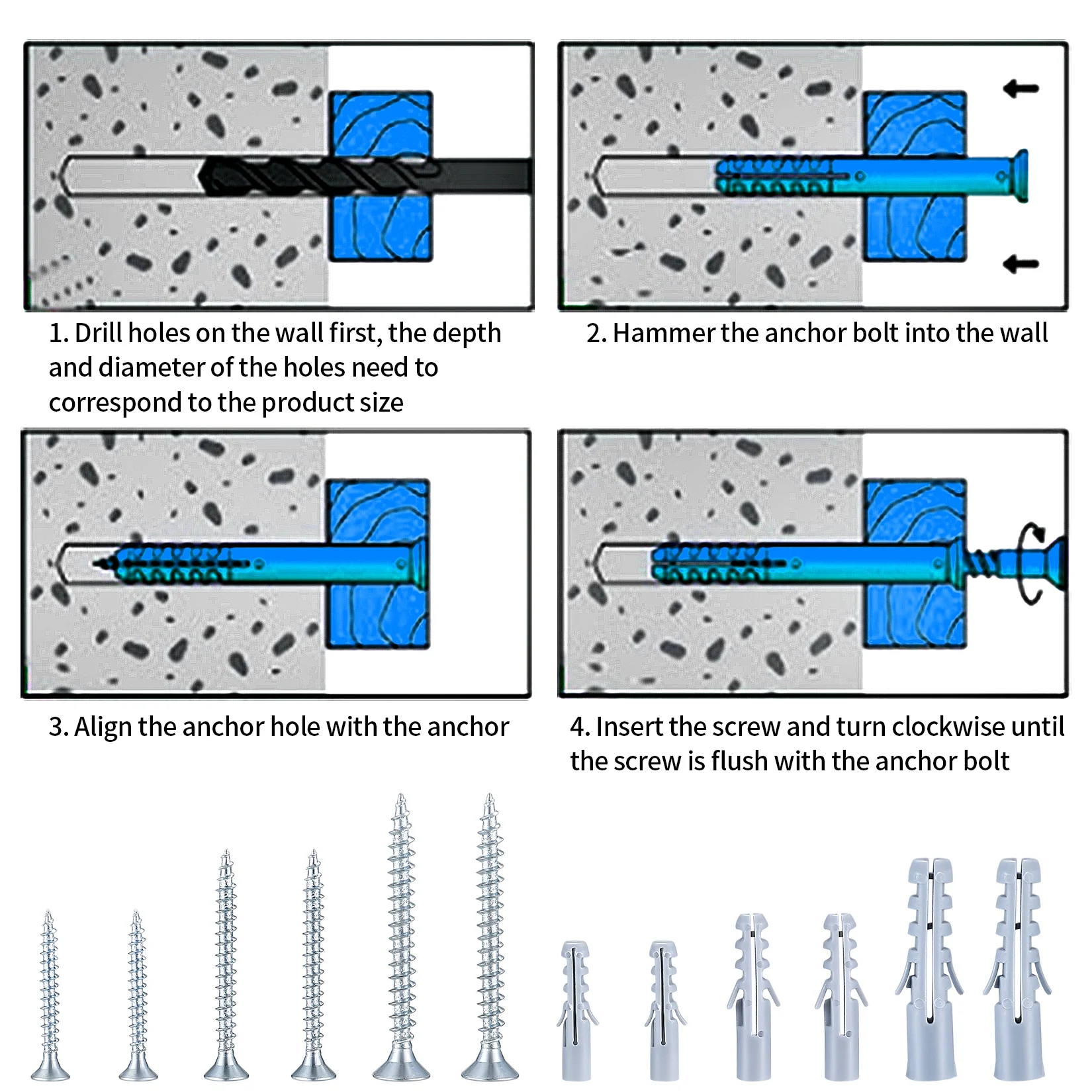 1. Drill holes on the wall first, the depth and diameter of the holes need to correspond to the product size

2. Hammer the anchor bolt into the wall

3. Align the anchor hole with the anchor

4. Insert the screw and turn clockwise until the screw is flush with the anchor bolt