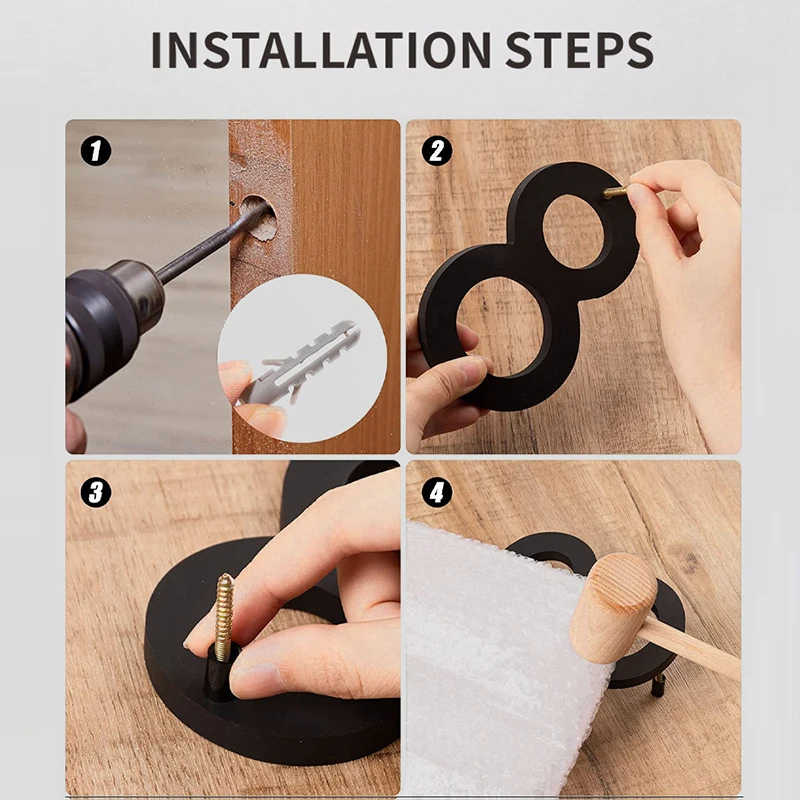 INSTALLATION STEPS

1

2

3

4