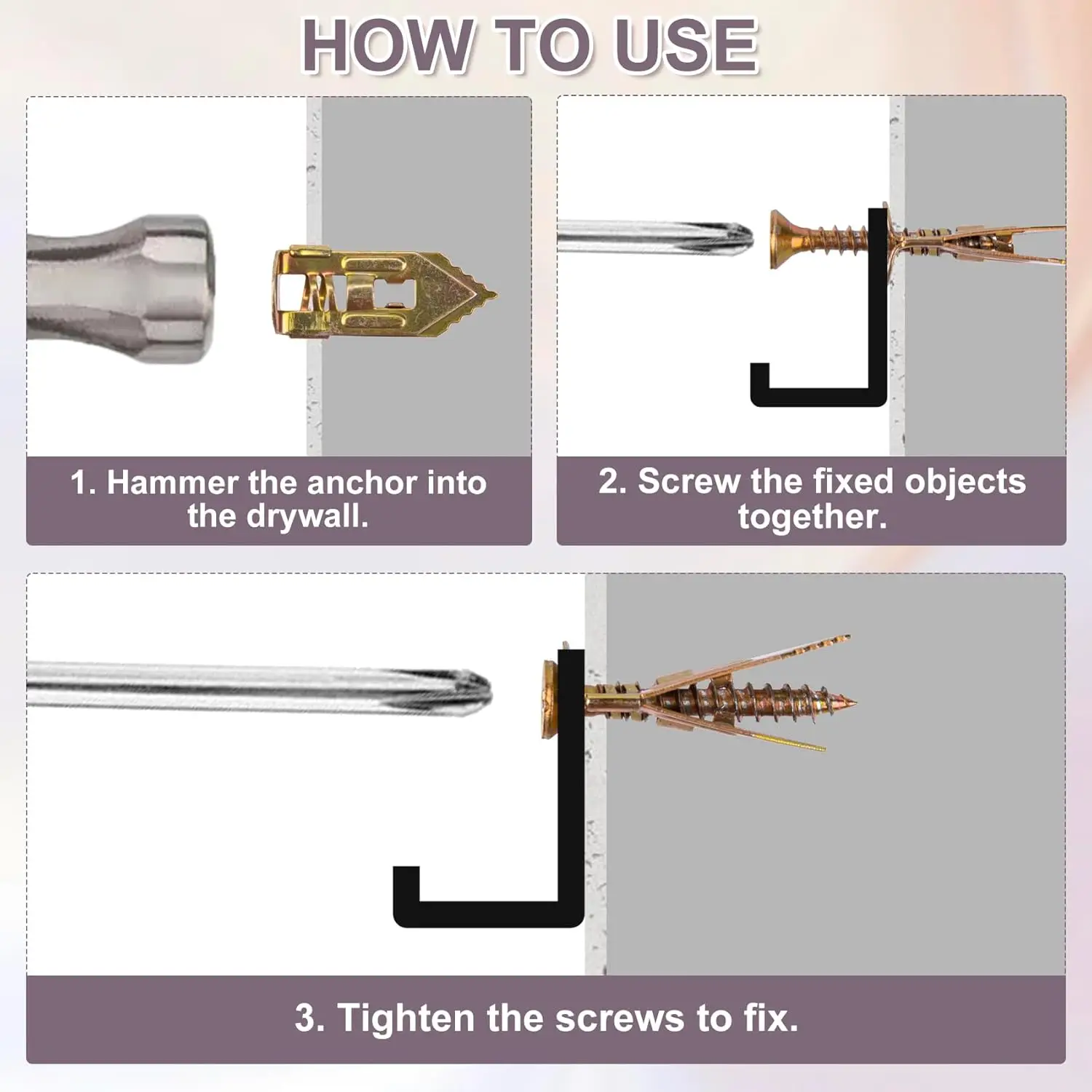 HOW TO USE

1. Hammer the anchor into the drywall.

2. Screw the fixed objects together.

3. Tighten the screws to fix.