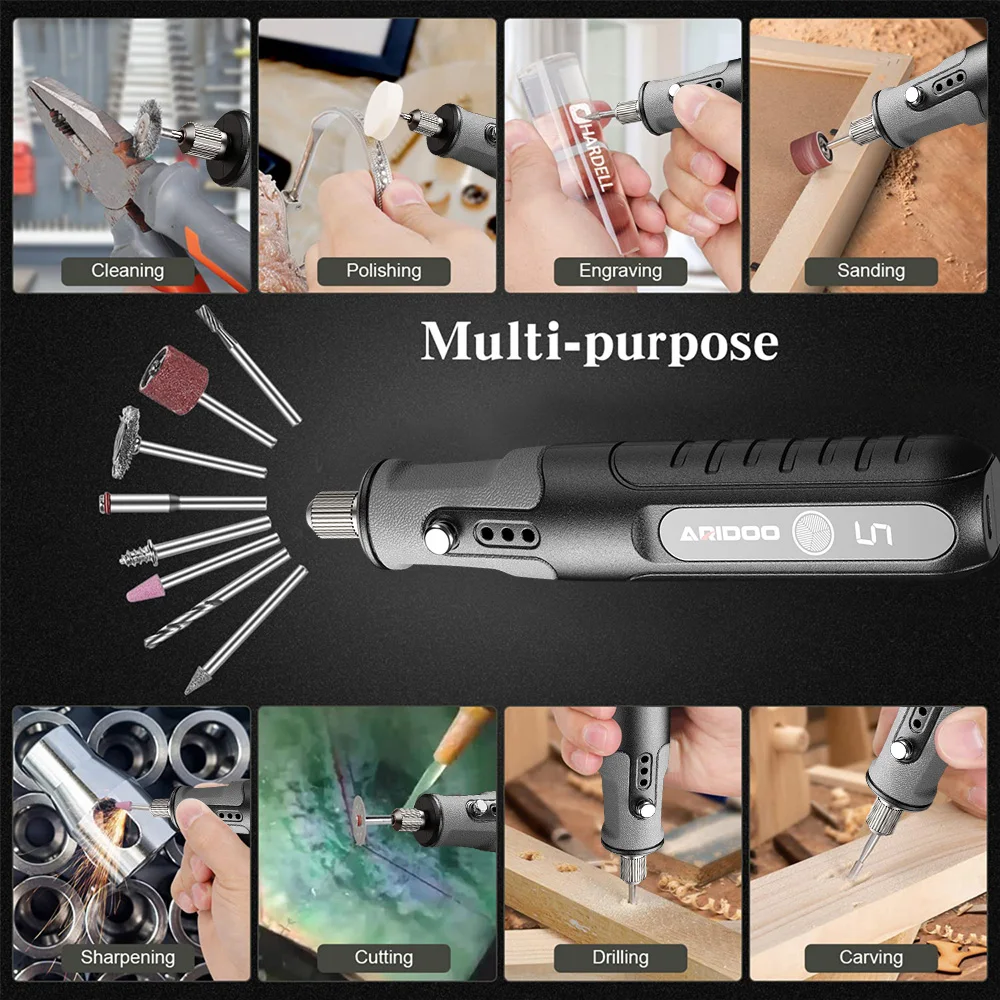 Cleaning
Polishing
HARDELL
Engraving
Sanding

Multi-purpose

ARIDOO 5

Sharpening
Cutting
Drilling
Carving