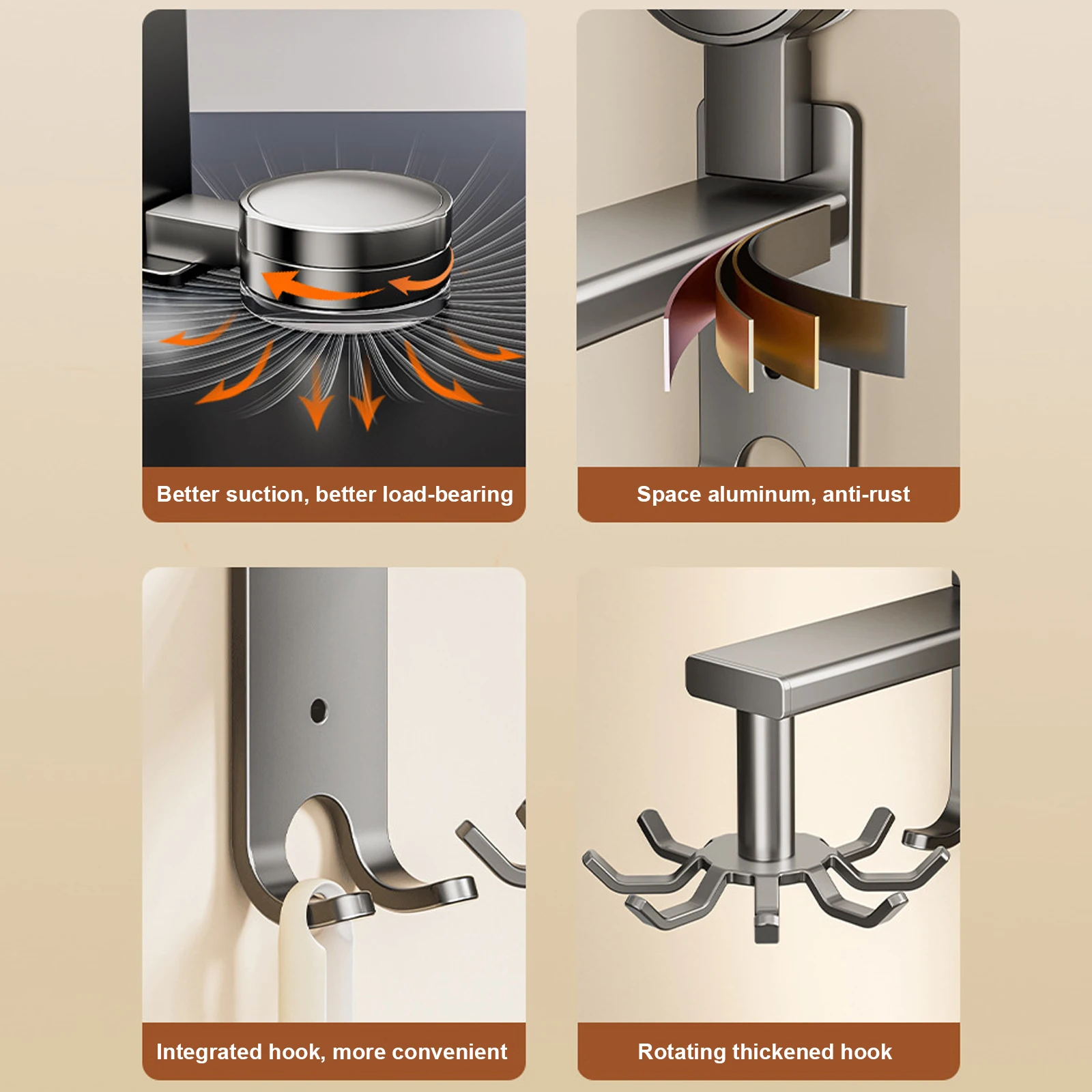 Better suction, better load-bearing

Space aluminum, anti-rust

Integrated hook, more convenient

Rotating thickened hook