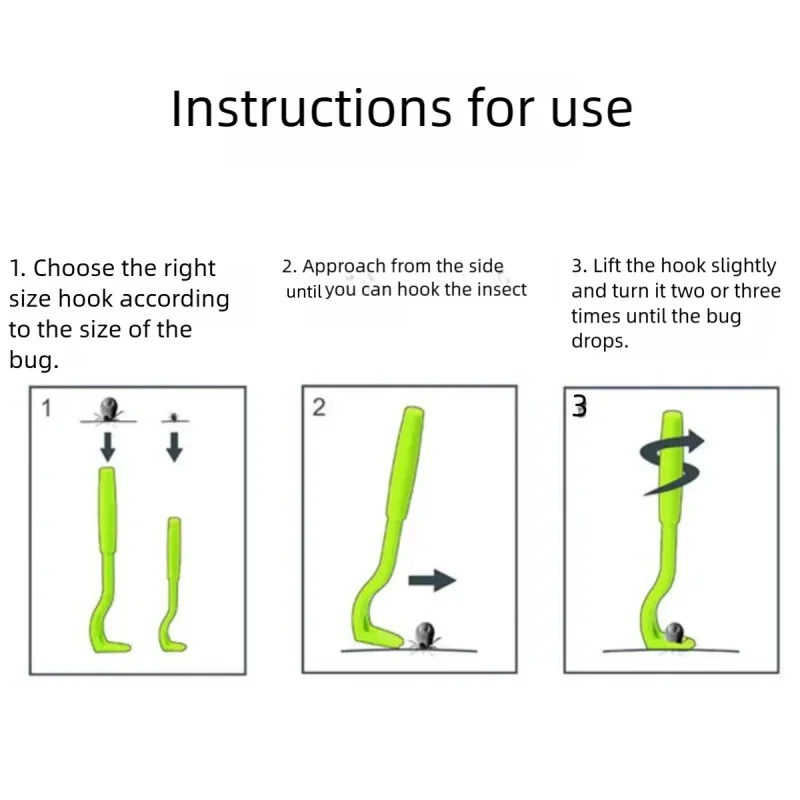 Instructions for use

1. Choose the right size hook according to the size of the bug.

2. Approach from the side until you can hook the insect

3. Lift the hook slightly and turn it two or three times until the bug drops.

1

2

3