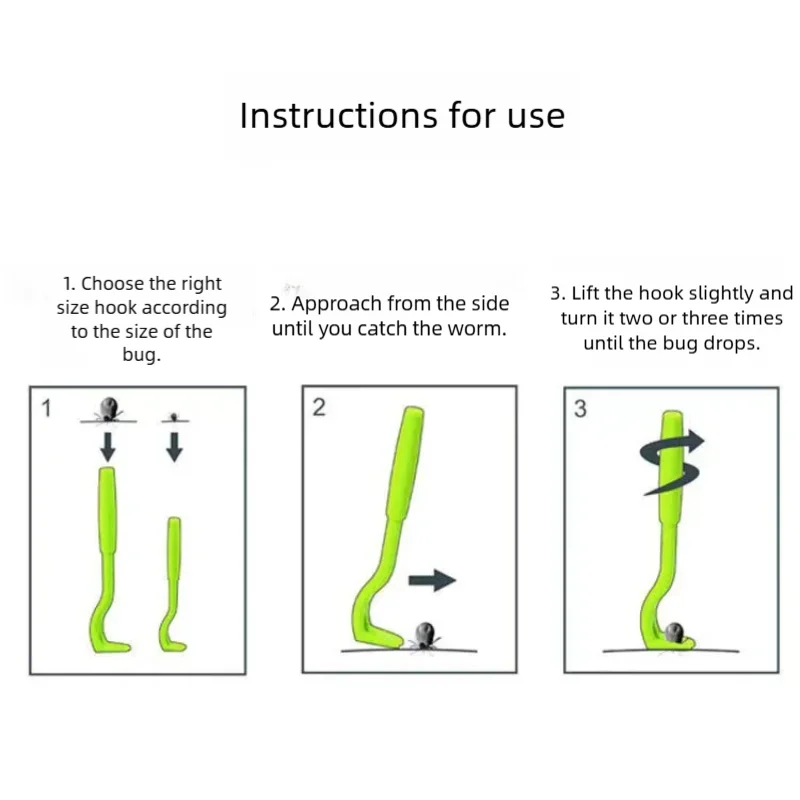 Instructions for use

1. Choose the right size hook according to the size of the bug.

2. Approach from the side until you catch the worm.

3. Lift the hook slightly and turn it two or three times until the bug drops.

1

2

3