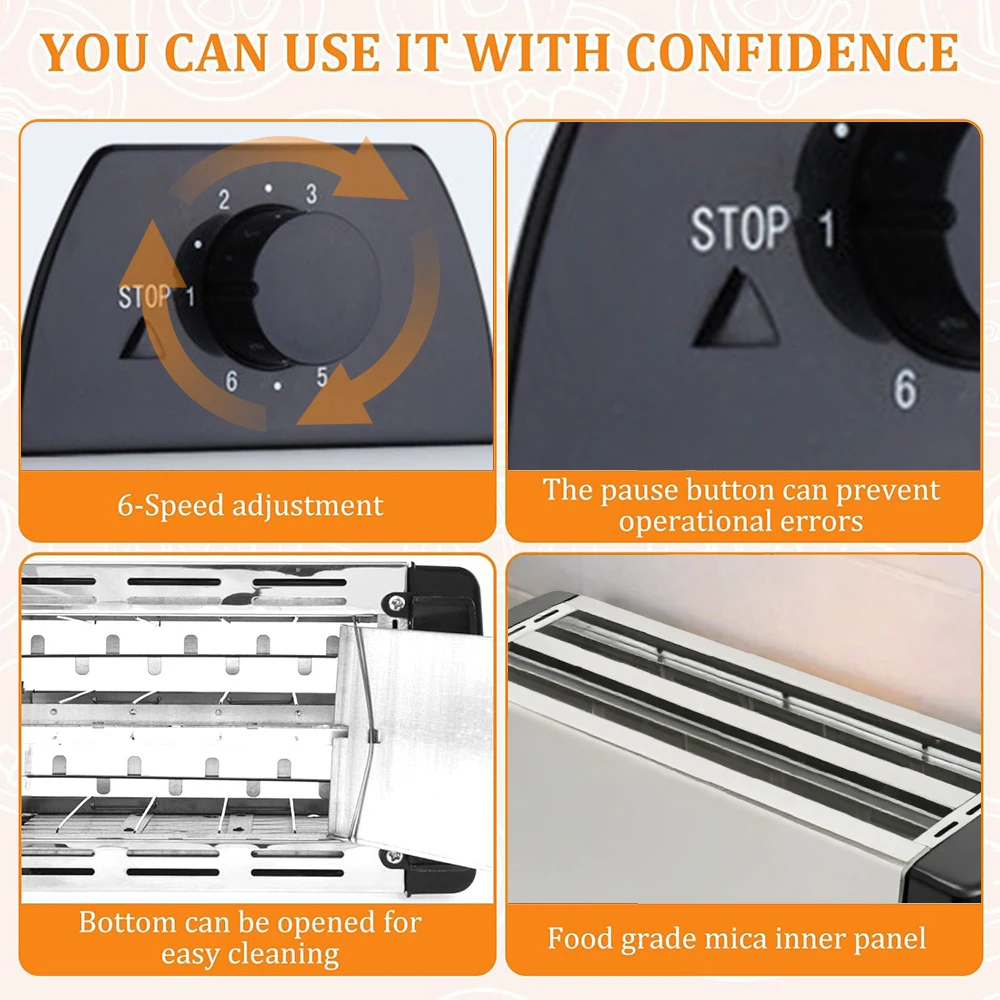 YOU CAN USE IT WITH CONFIDENCE

2 3
STOP 1
6 5

6-Speed adjustment

STOP 1
6

The pause button can prevent operational errors

Bottom can be opened for easy cleaning

Food grade mica inner panel