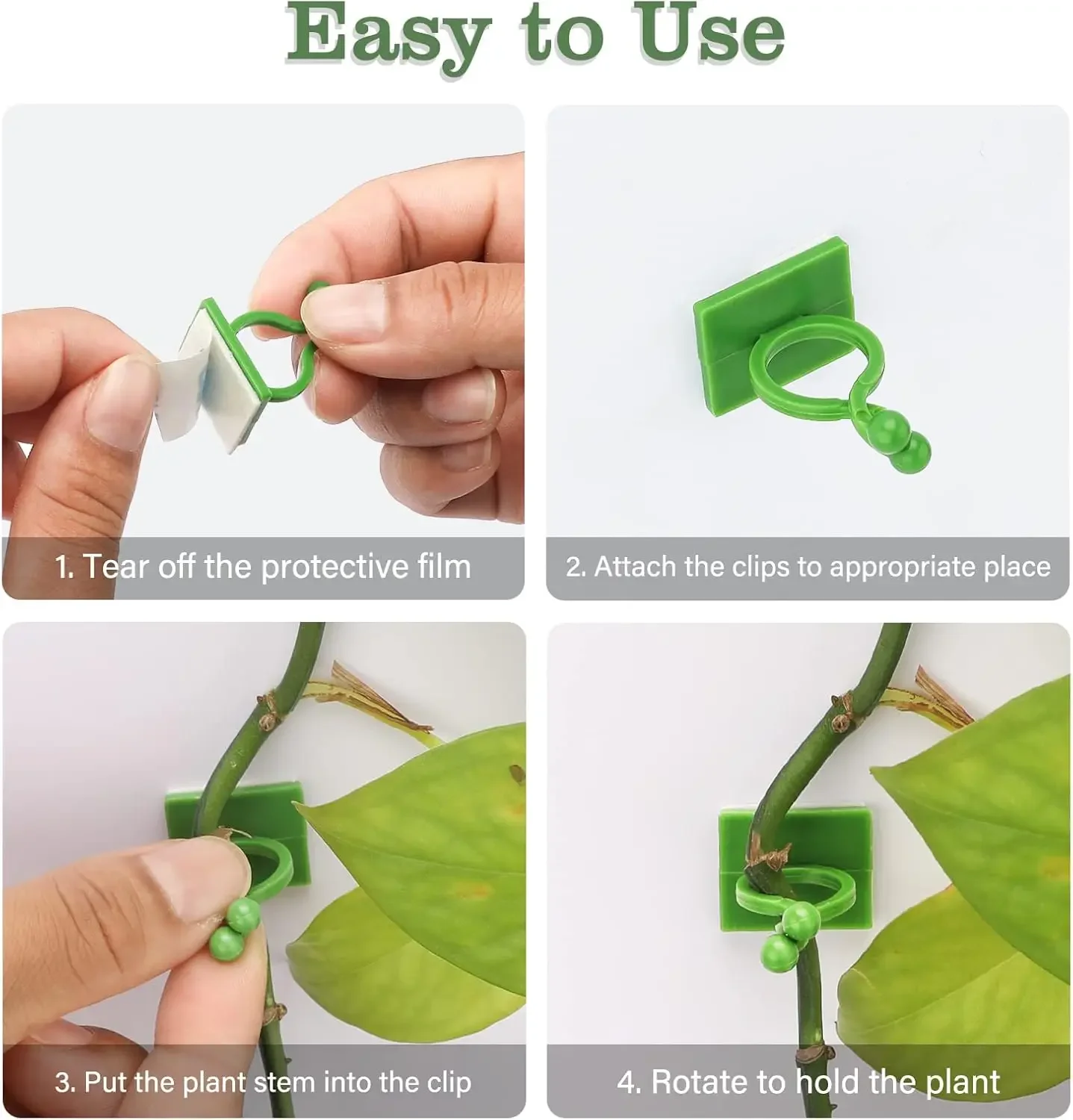 Easy to Use

1. Tear off the protective film

2. Attach the clips to appropriate place

3. Put the plant stem into the clip

4. Rotate to hold the plant