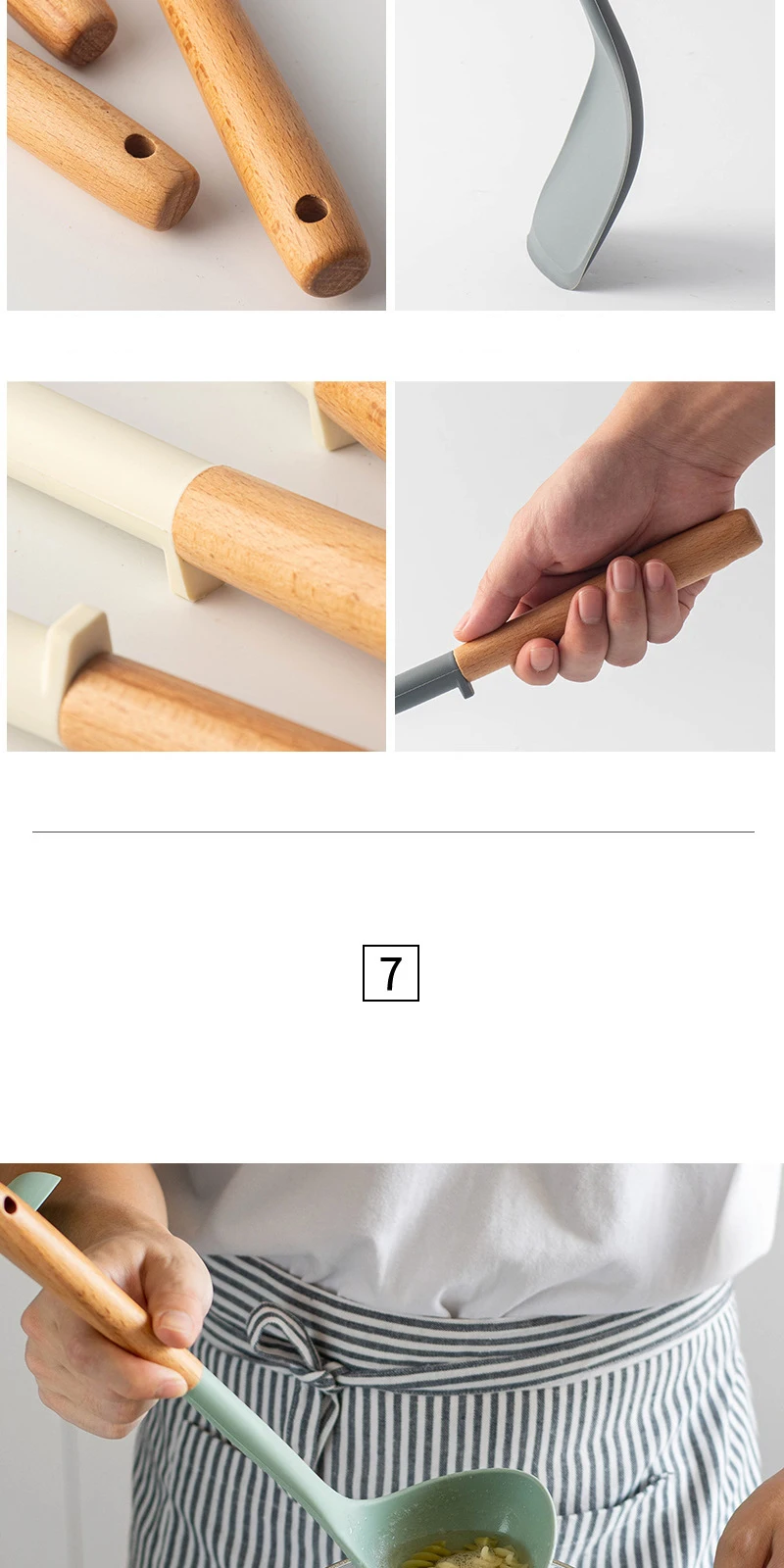 7