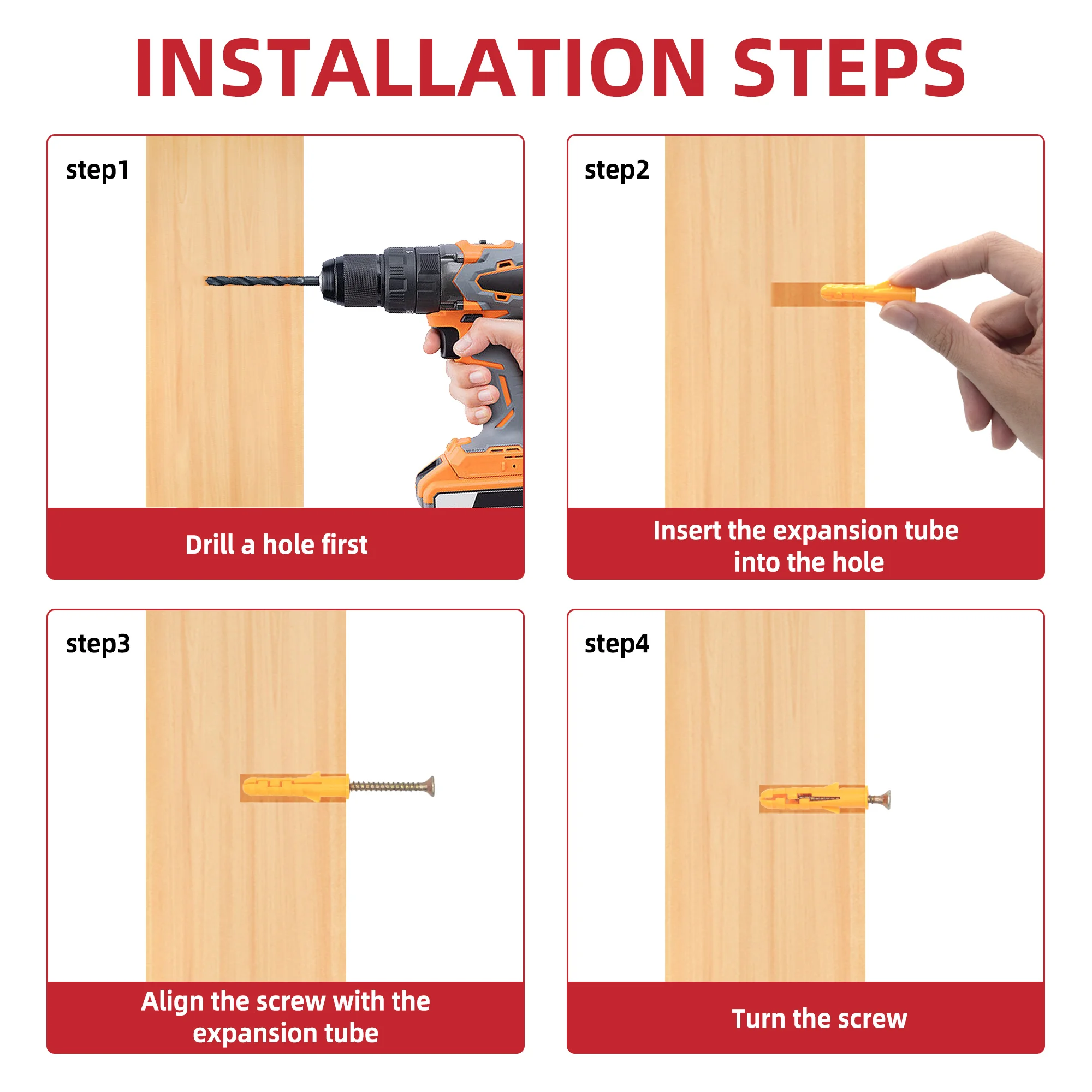 INSTALLATION STEPS

step1

Drill a hole first

step2

Insert the expansion tube into the hole

step3

Align the screw with the expansion tube

step4

Turn the screw