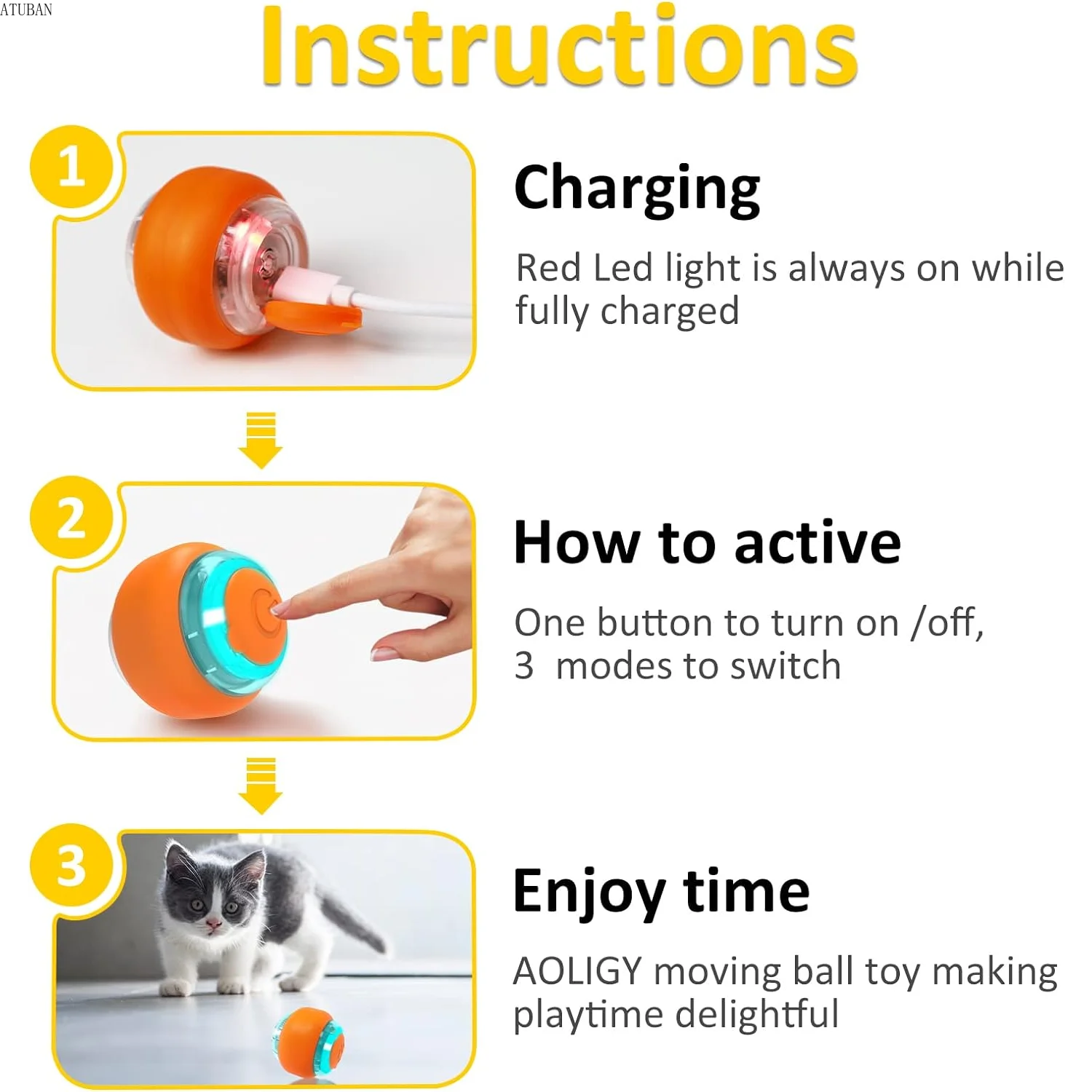 ATUBAN

Instructions

1

Charging

Red Led light is always on while fully charged

2

How to active

One button to turn on /off, 3 modes to switch

3

Enjoy time

AOLIGY moving ball toy making playtime delightful