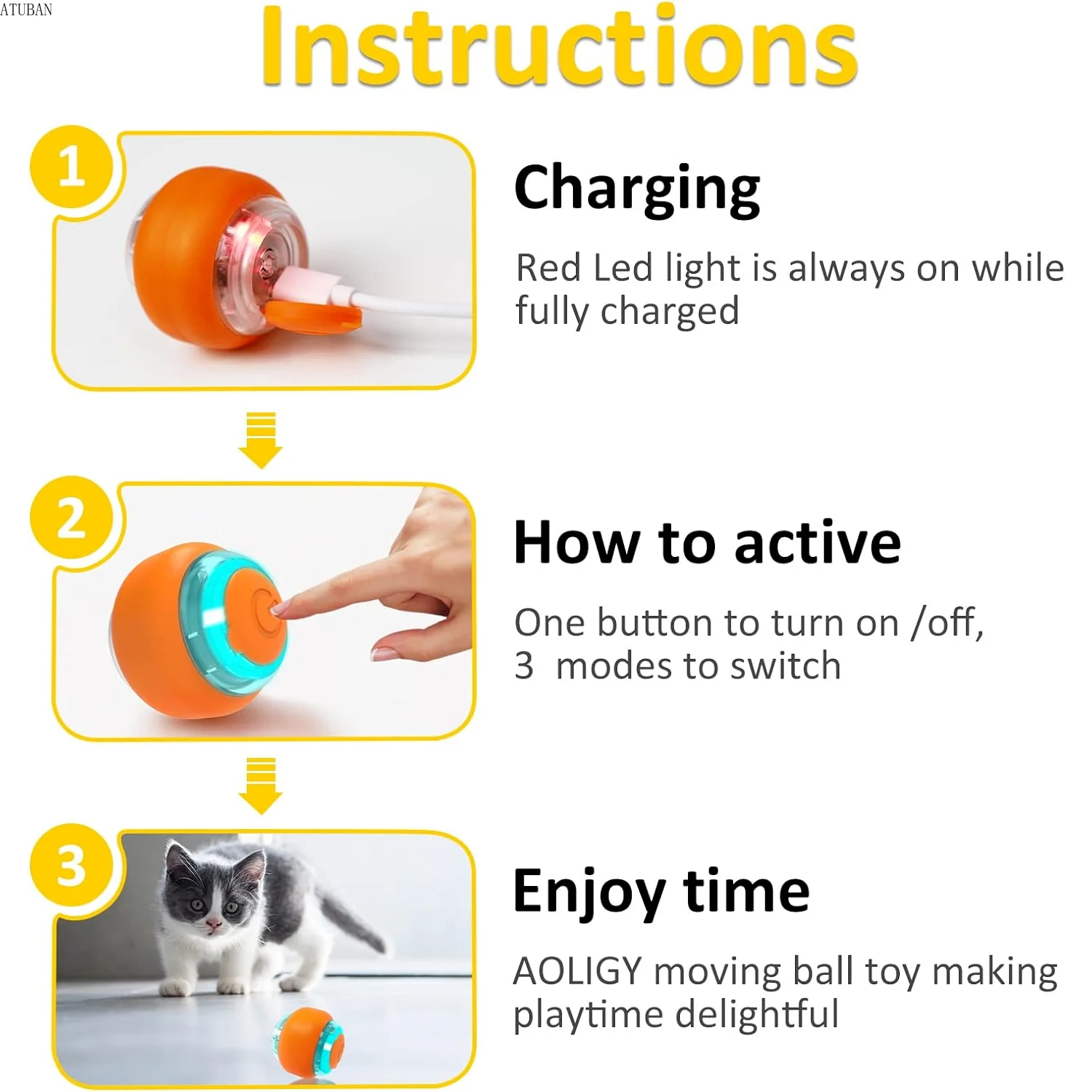 ATUBAN

Instructions

1

Charging

Red Led light is always on while fully charged

2

How to active

One button to turn on /off, 3 modes to switch

3

Enjoy time

AOLIGY moving ball toy making playtime delightful