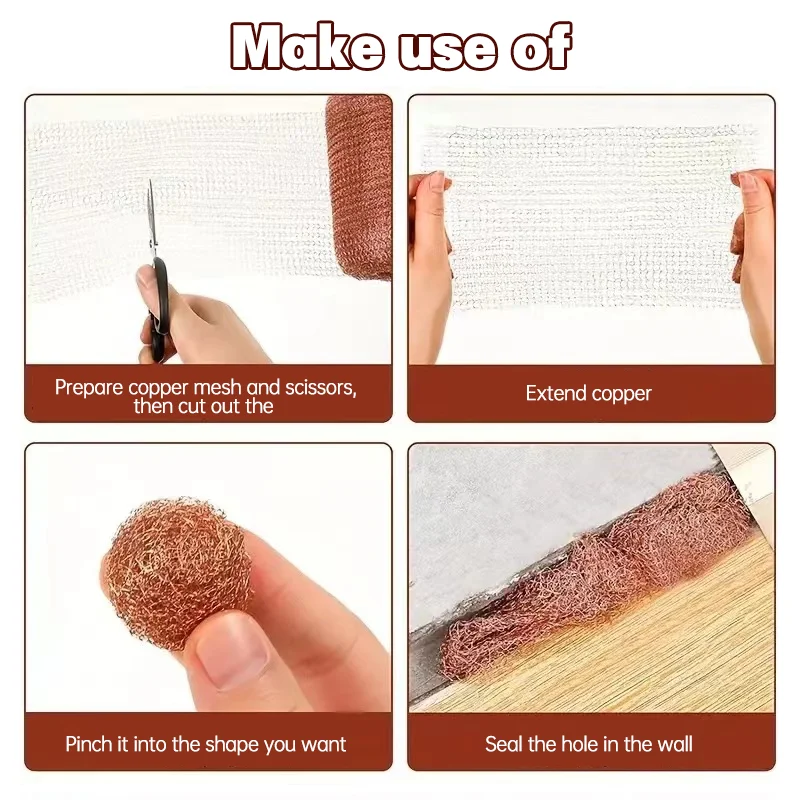 Make use of

Prepare copper mesh and scissors, then cut out the

Extend copper

Pinch it into the shape you want

Seal the hole in the wall