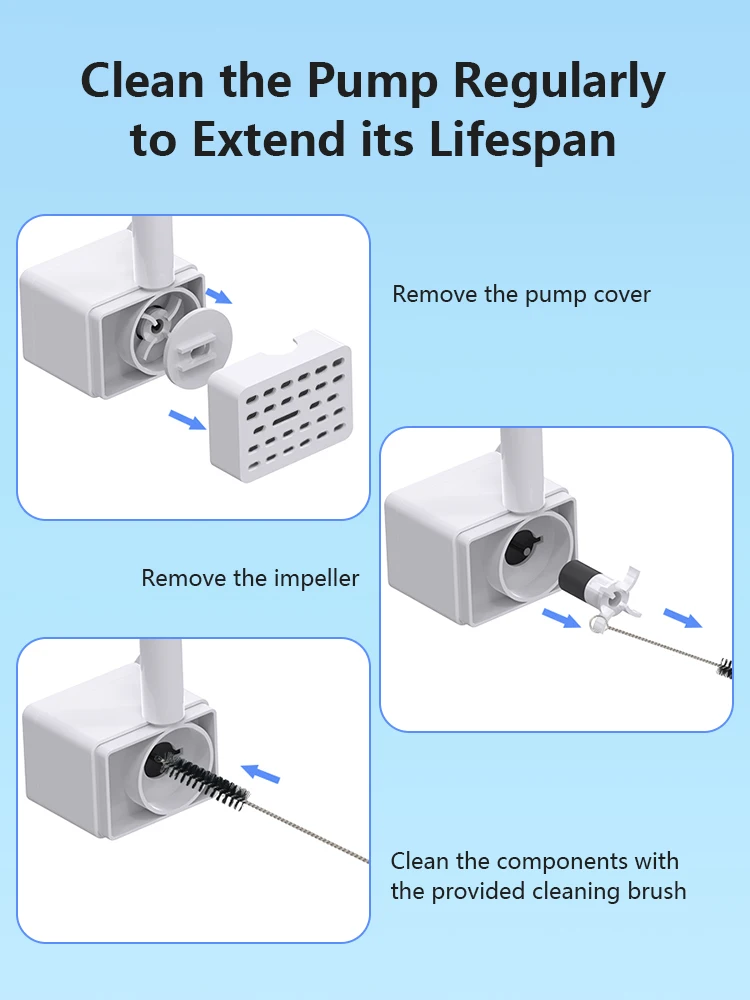 Clean the Pump Regularly to Extend its Lifespan

Remove the pump cover

Remove the impeller

Clean the components with the provided cleaning brush