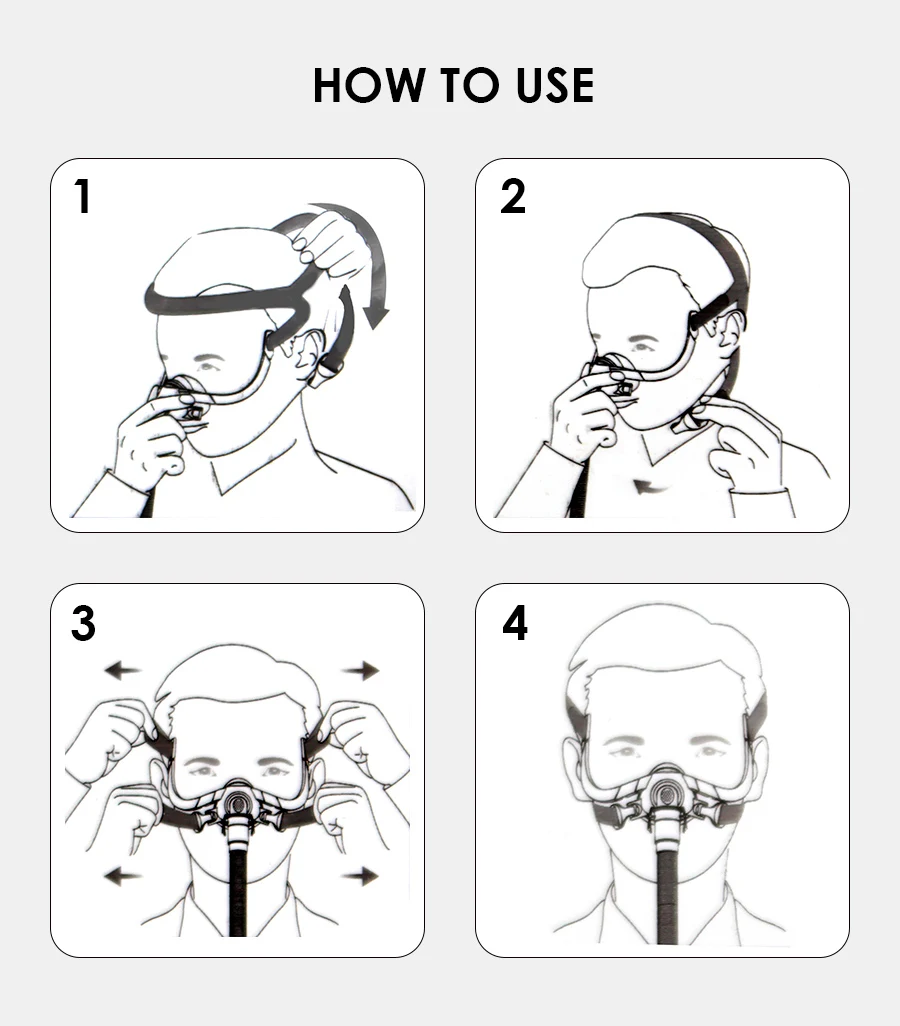 HOW TO USE

1

2

3

4