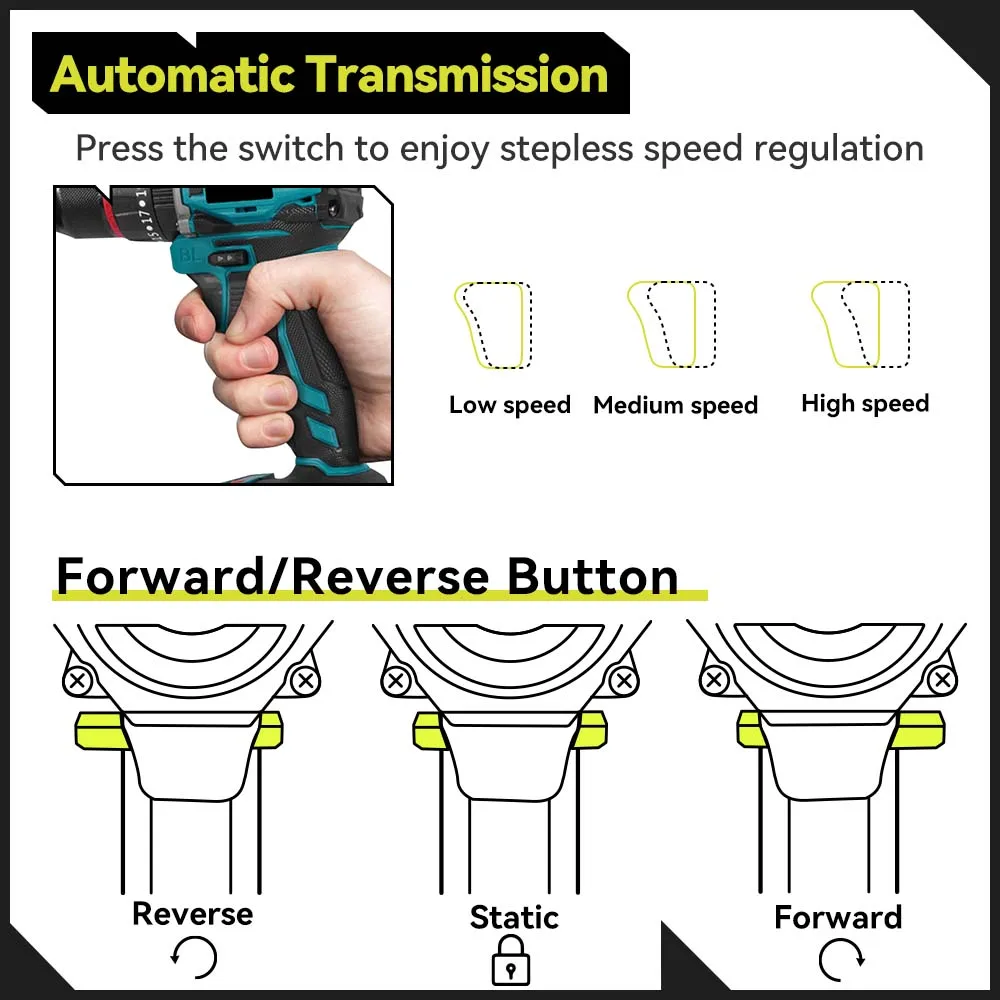 Automatic Transmission

Press the switch to enjoy stepless speed regulation

BL

Low speed Medium speed High speed

Forward/Reverse Button

Reverse

Static

Forward