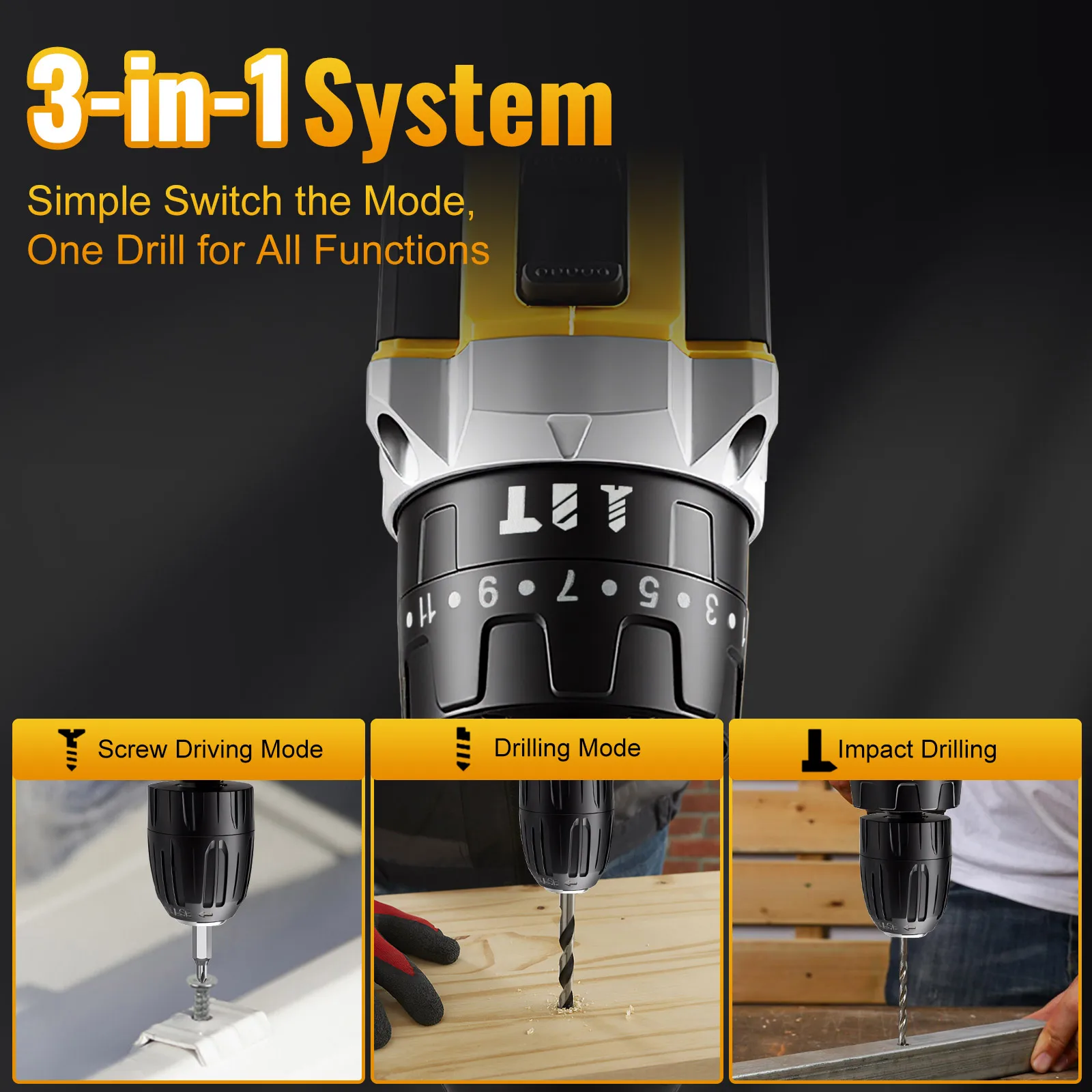 3-in-1 System

Simple Switch the Mode,
One Drill for All Functions

11 • 9 • 7 • 5 • 3 •

Screw Driving Mode

Drilling Mode

Impact Drilling