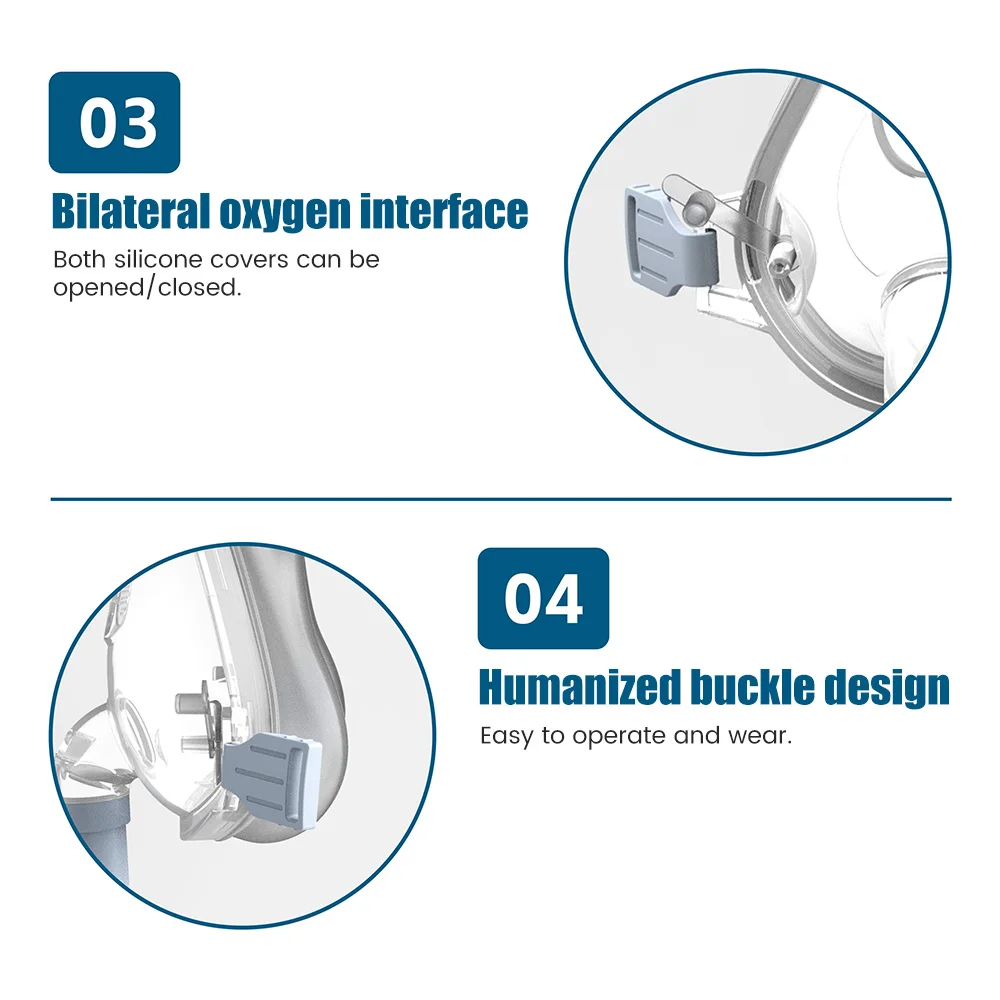 03

Bilateral oxygen interface

Both silicone covers can be opened/closed.

04

Humanized buckle design

Easy to operate and wear.