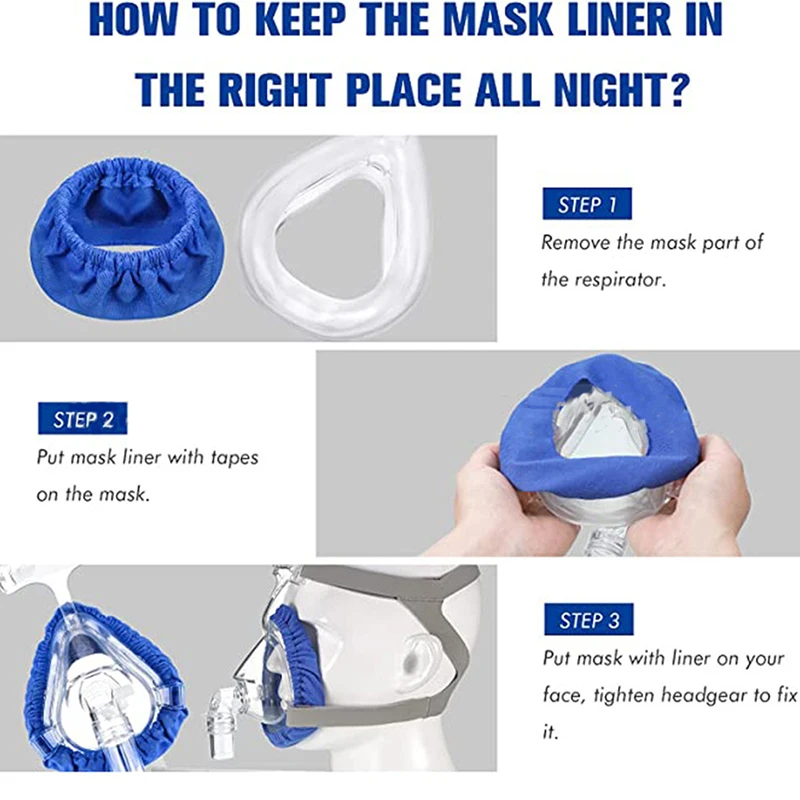 HOW TO KEEP THE MASK LINER IN THE RIGHT PLACE ALL NIGHT?

STEP 1
Remove the mask part of the respirator.

STEP 2
Put mask liner with tapes on the mask.

STEP 3
Put mask with liner on your face, tighten headgear to fix it.