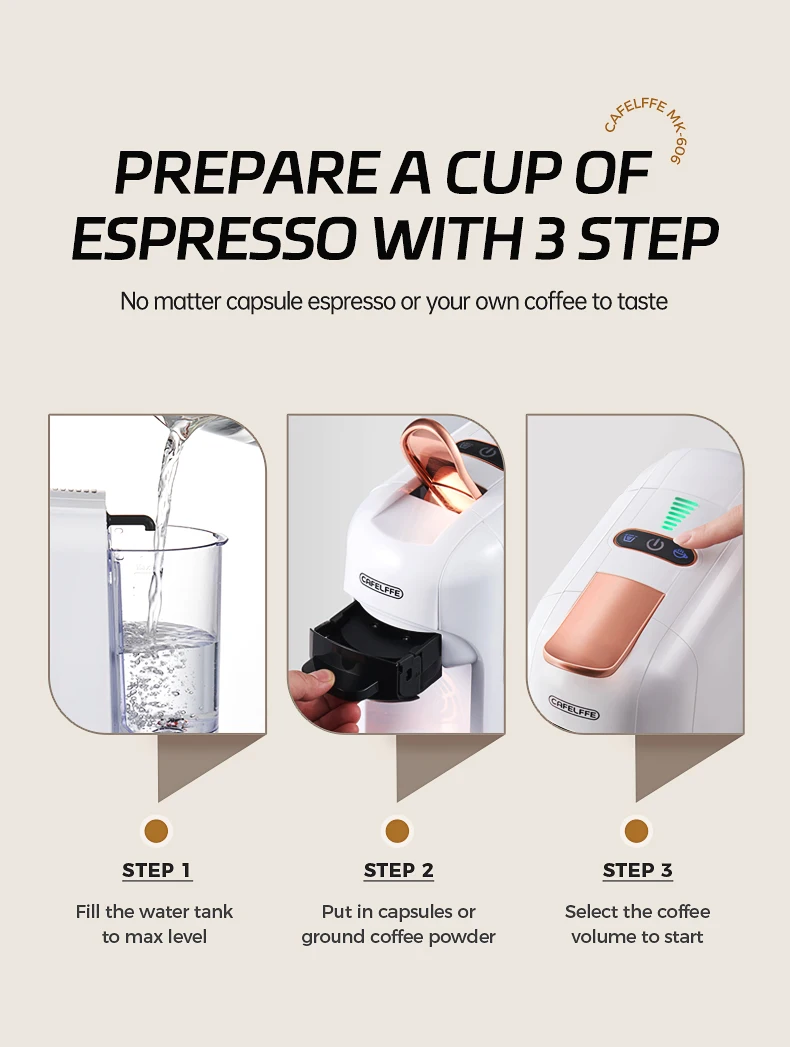 CAFELFFE MK-606

PREPARE A CUP OF ESPRESSO WITH 3 STEP

No matter capsule espresso or your own coffee to taste

CAFELFFE

CAFELFFE

STEP 1

Fill the water tank to max level

STEP 2

Put in capsules or ground coffee powder

STEP 3

Select the coffee volume to start