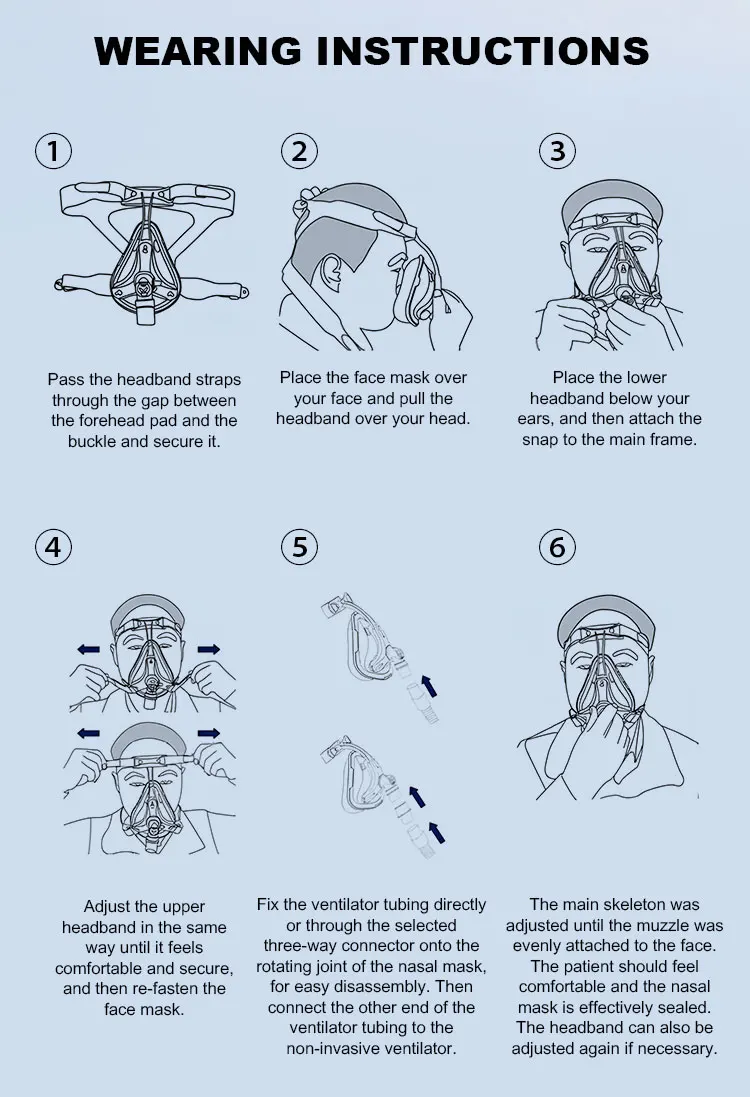 WEARING INSTRUCTIONS

1

Pass the headband straps through the gap between the forehead pad and the buckle and secure it.

2

Place the face mask over your face and pull the headband over your head.

3

Place the lower headband below your ears, and then attach the snap to the main frame.

4

Adjust the upper headband in the same way until it feels comfortable and secure, and then re-fasten the face mask.

5

Fix the ventilator tubing directly or through the selected three-way connector onto the rotating joint of the nasal mask, for easy disassembly. Then connect the other end of the ventilator tubing to the non-invasive ventilator.

6

The main skeleton was adjusted until the muzzle was evenly attached to the face. The patient should feel comfortable and the nasal mask is effectively sealed. The headband can also be adjusted again if necessary.