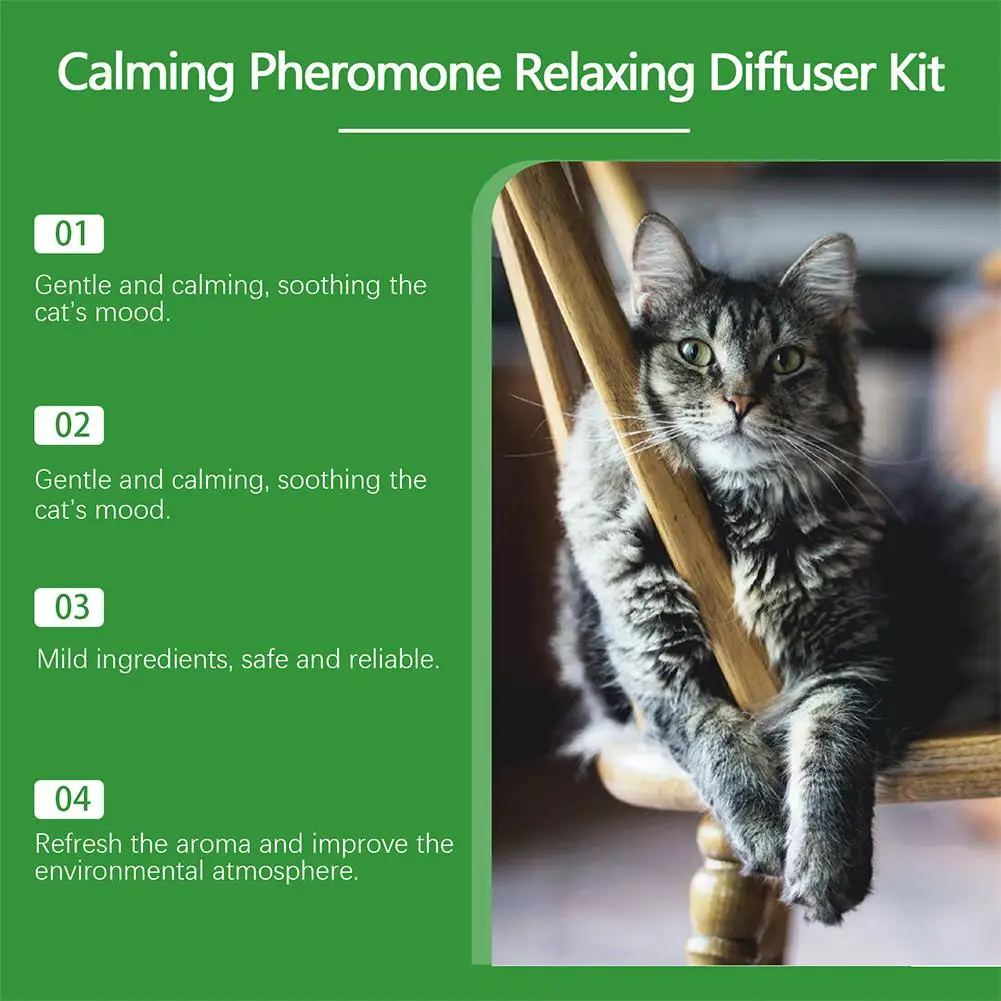 Calming Pheromone Relaxing Diffuser Kit

01

Gentle and calming, soothing the cat's mood.

02

Gentle and calming, soothing the cat's mood.

03

Mild ingredients, safe and reliable.

04

Refresh the aroma and improve the environmental atmosphere.