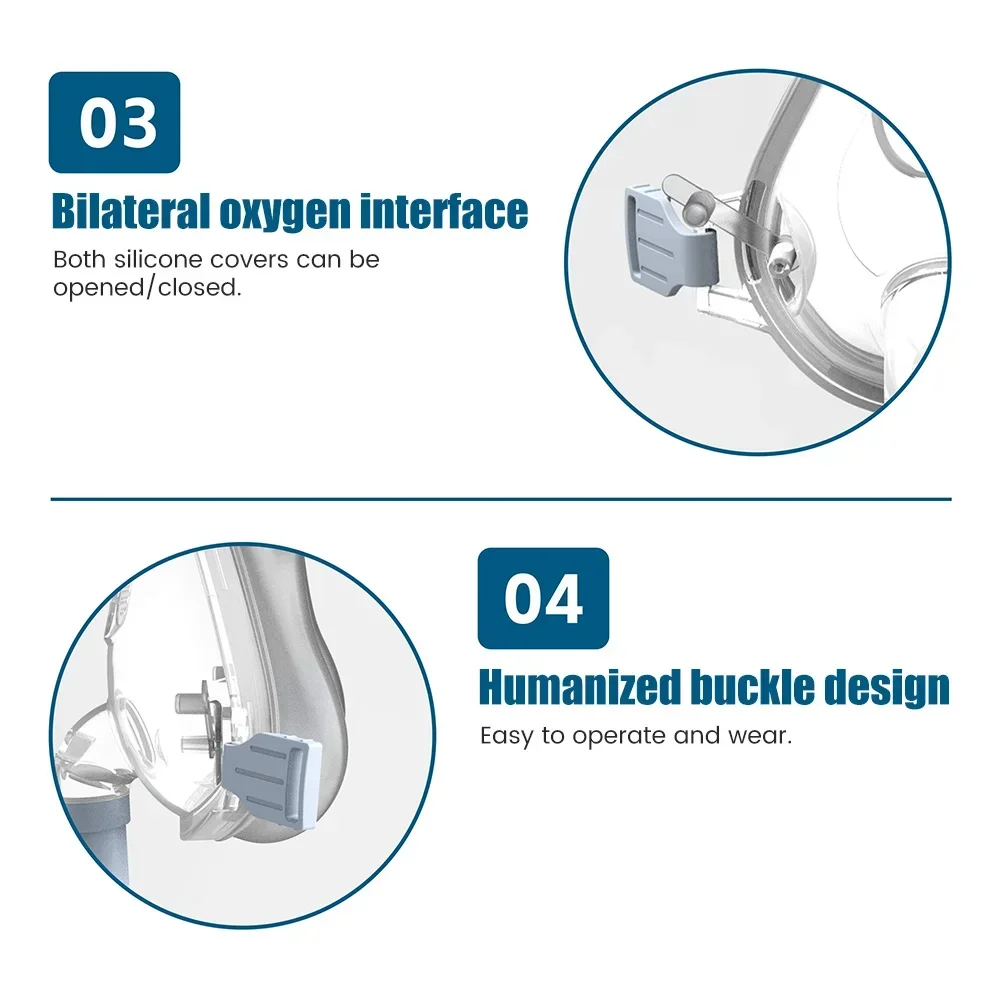 03

Bilateral oxygen interface

Both silicone covers can be opened/closed.

04

Humanized buckle design

Easy to operate and wear.